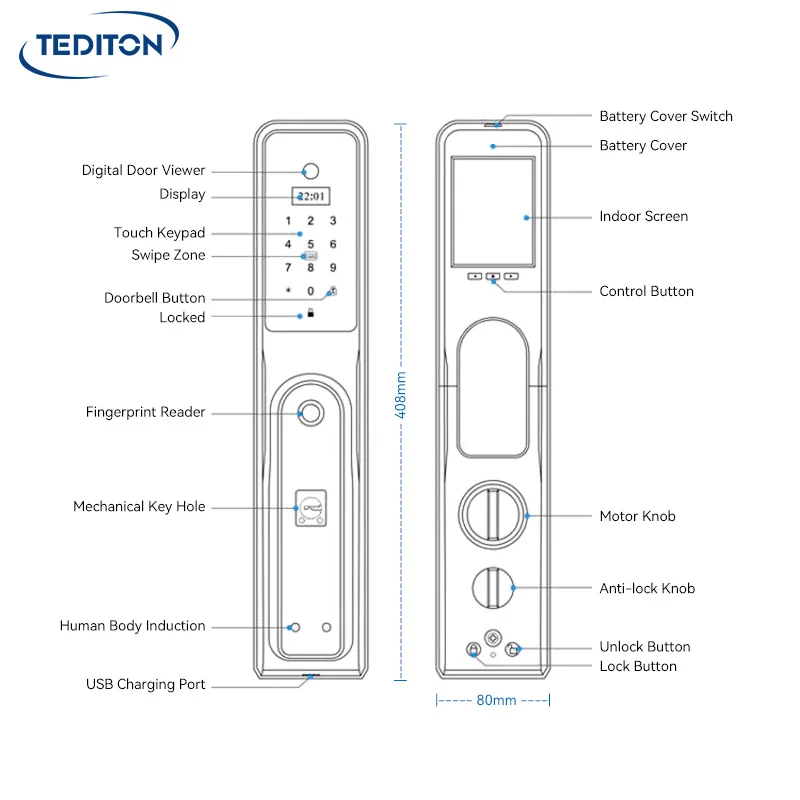 TEDITON

Digital Door Viewer
Display
Touch Keypad
Swipe Zone
Doorbell Button
Locked
Fingerprint Reader
Mechanical Key Hole
Human Body Induction
USB Charging Port

22:01
1 2 3
4 5 6
7 8 9
* 0

408mm

80mm

Battery Cover Switch
Battery Cover
Indoor Screen
Control Button
Motor Knob
Anti-lock Knob
Unlock Button
Lock Button