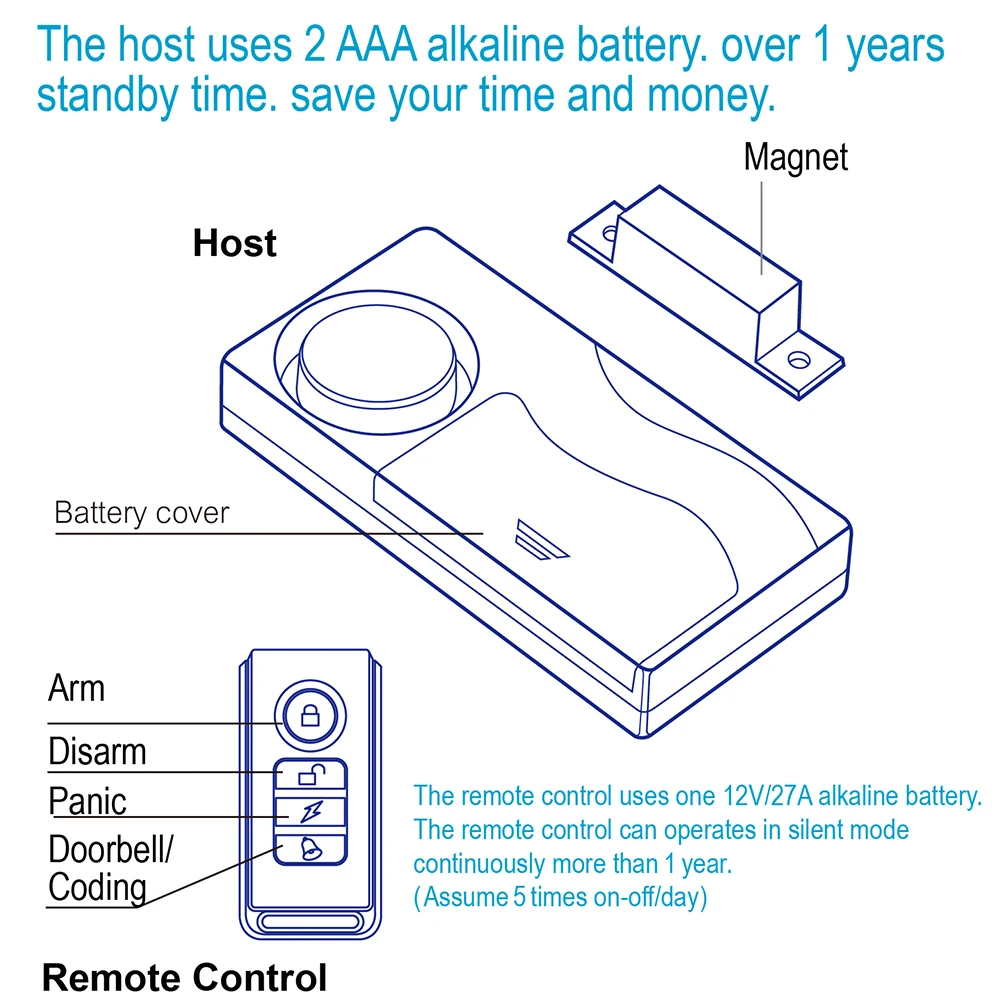 The host uses 2 AAA alkaline battery. over 1 years standby time. save your time and money.

Magnet

Host

Battery cover

Arm

Disarm

Panic

Doorbell/ Coding

The remote control uses one 12V/27A alkaline battery. The remote control can operates in silent mode continuously more than 1 year. (Assume 5 times on-off/day)

Remote Control