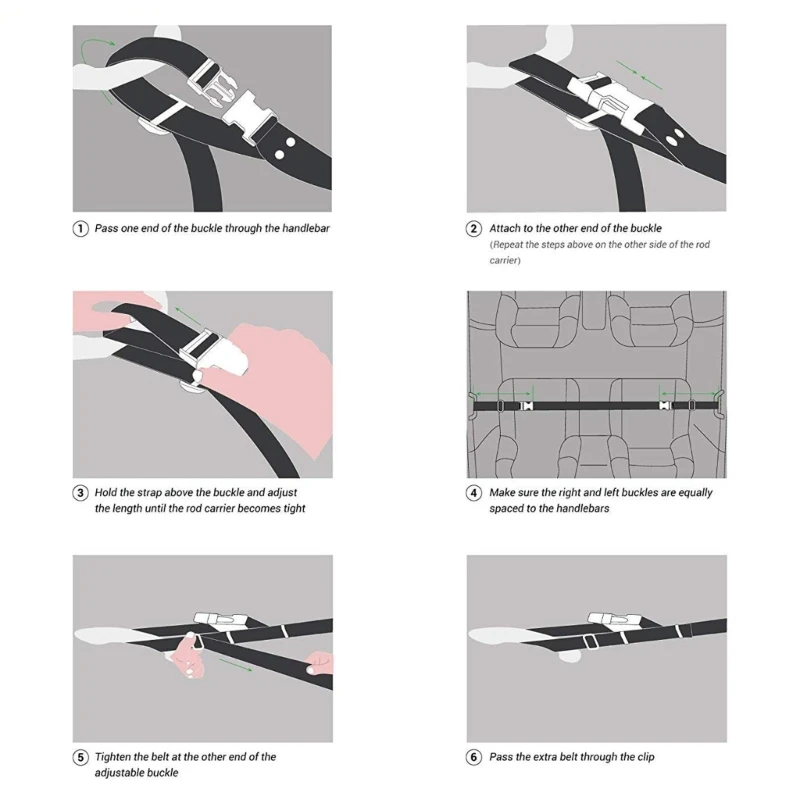 1 Pass one end of the buckle through the handlebar

2 Attach to the other end of the buckle
(Repeat the steps above on the other side of the rod carrier)

3 Hold the strap above the buckle and adjust the length until the rod carrier becomes tight

4 Make sure the right and left buckles are equally spaced to the handlebars

5 Tighten the belt at the other end of the adjustable buckle

6 Pass the extra belt through the clip