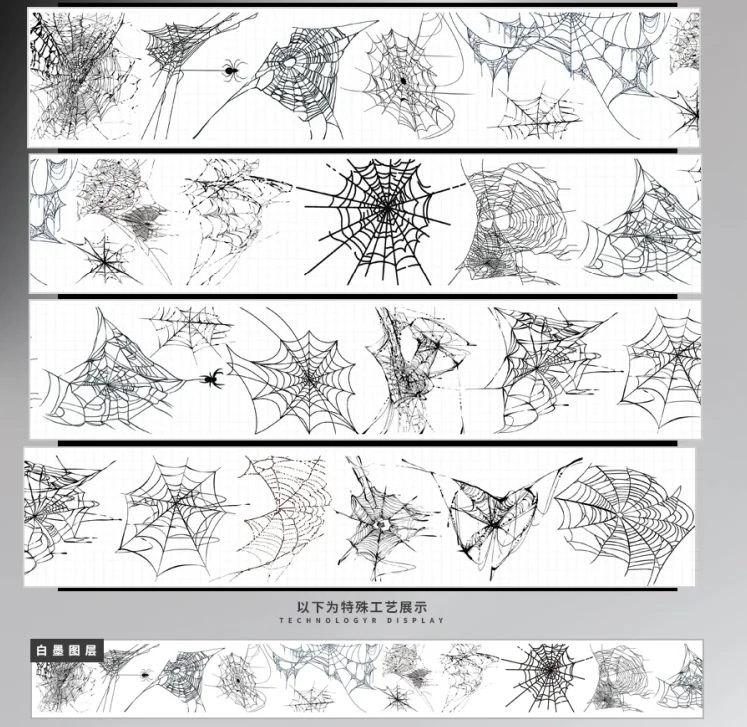 以下为特殊工艺展示
TECHNOLOGYR DISPLAY

白墨图层