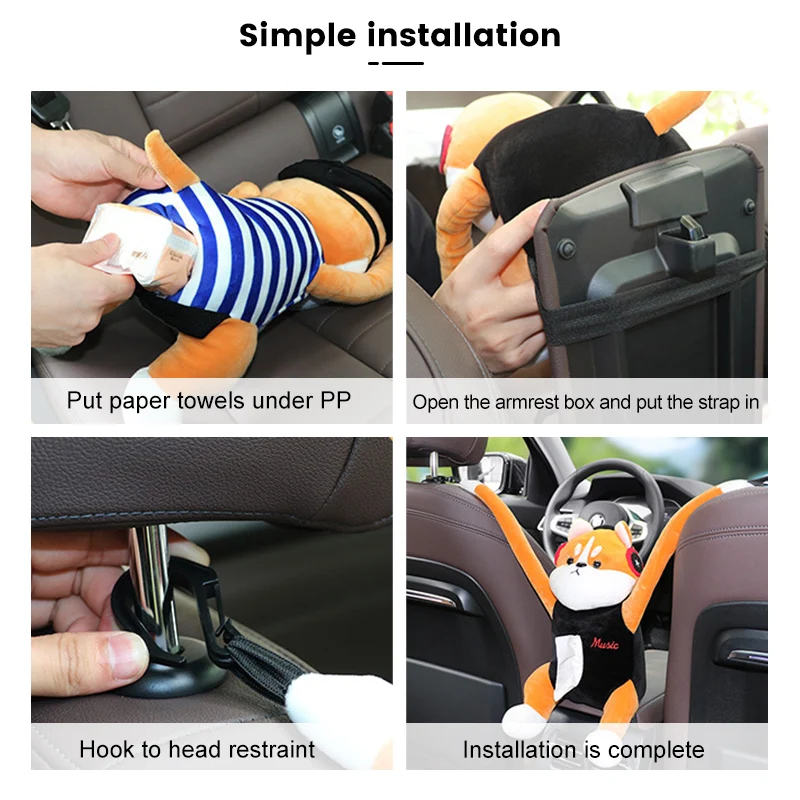 Simple installation

Put paper towels under PP

Open the armrest box and put the strap in

Hook to head restraint

Music

Installation is complete