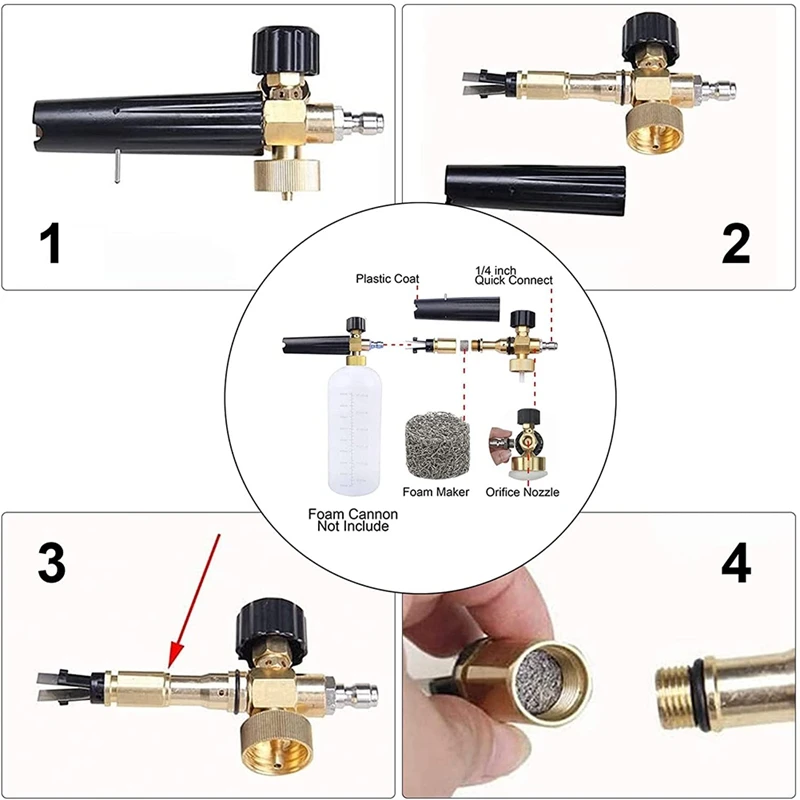 1

2

Plastic Coat

1/4 inch Quick Connect

Foam Maker

Orifice Nozzle

Foam Cannon Not Include

3

4