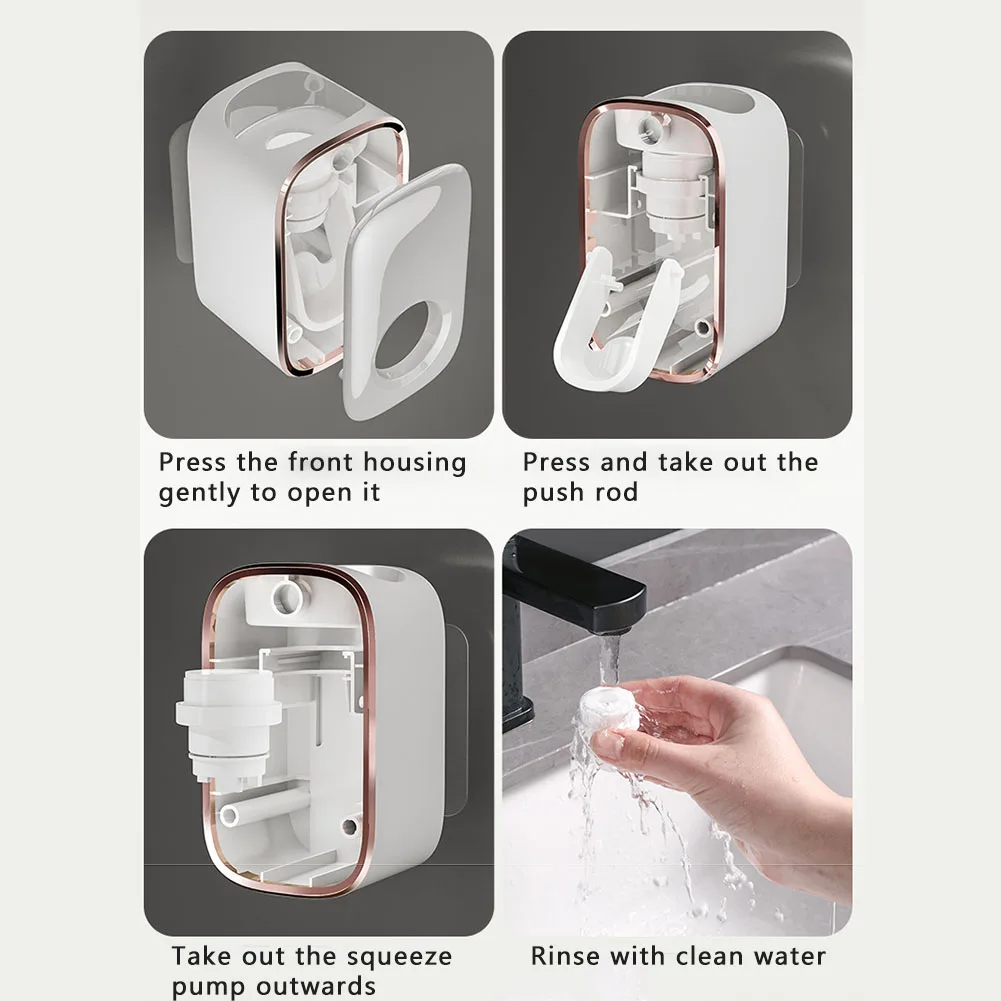 Press the front housing gently to open it

Press and take out the push rod

Take out the squeeze pump outwards

Rinse with clean water