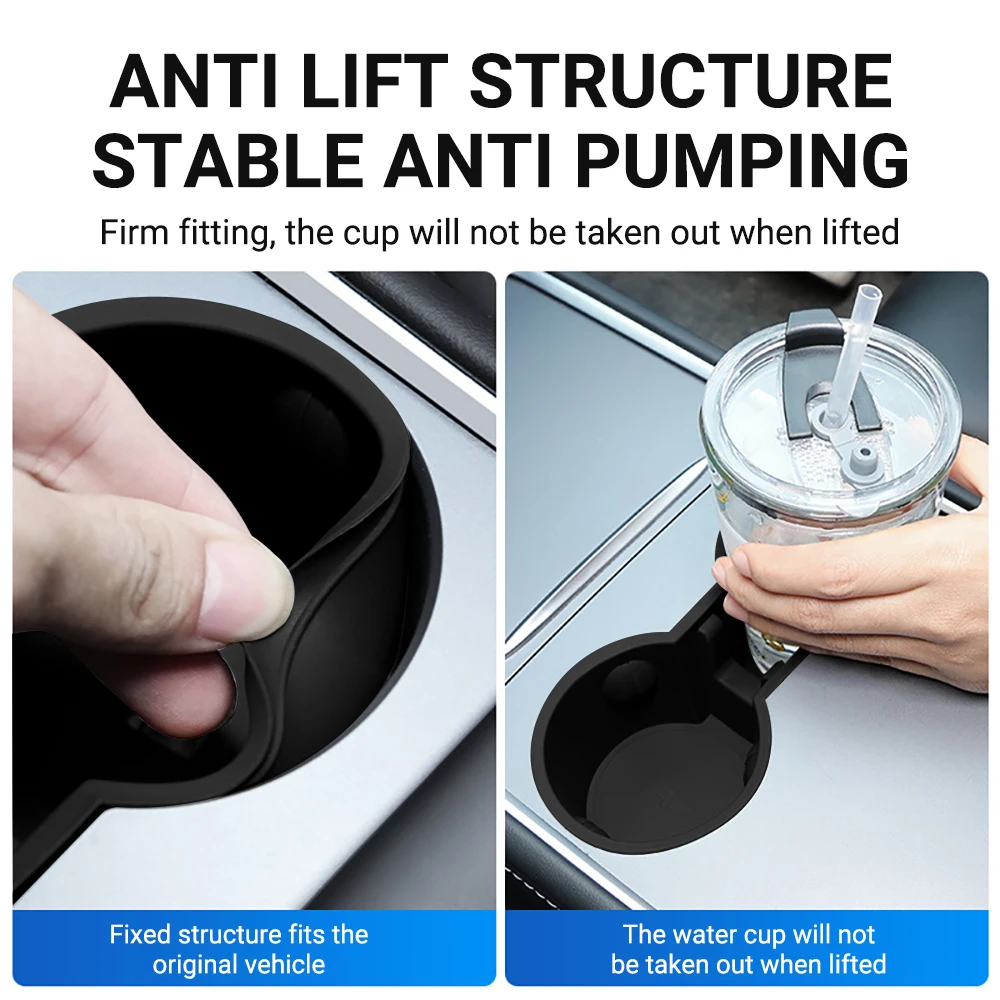 ANTI LIFT STRUCTURE
STABLE ANTI PUMPING

Firm fitting, the cup will not be taken out when lifted

Fixed structure fits the original vehicle

The water cup will not be taken out when lifted