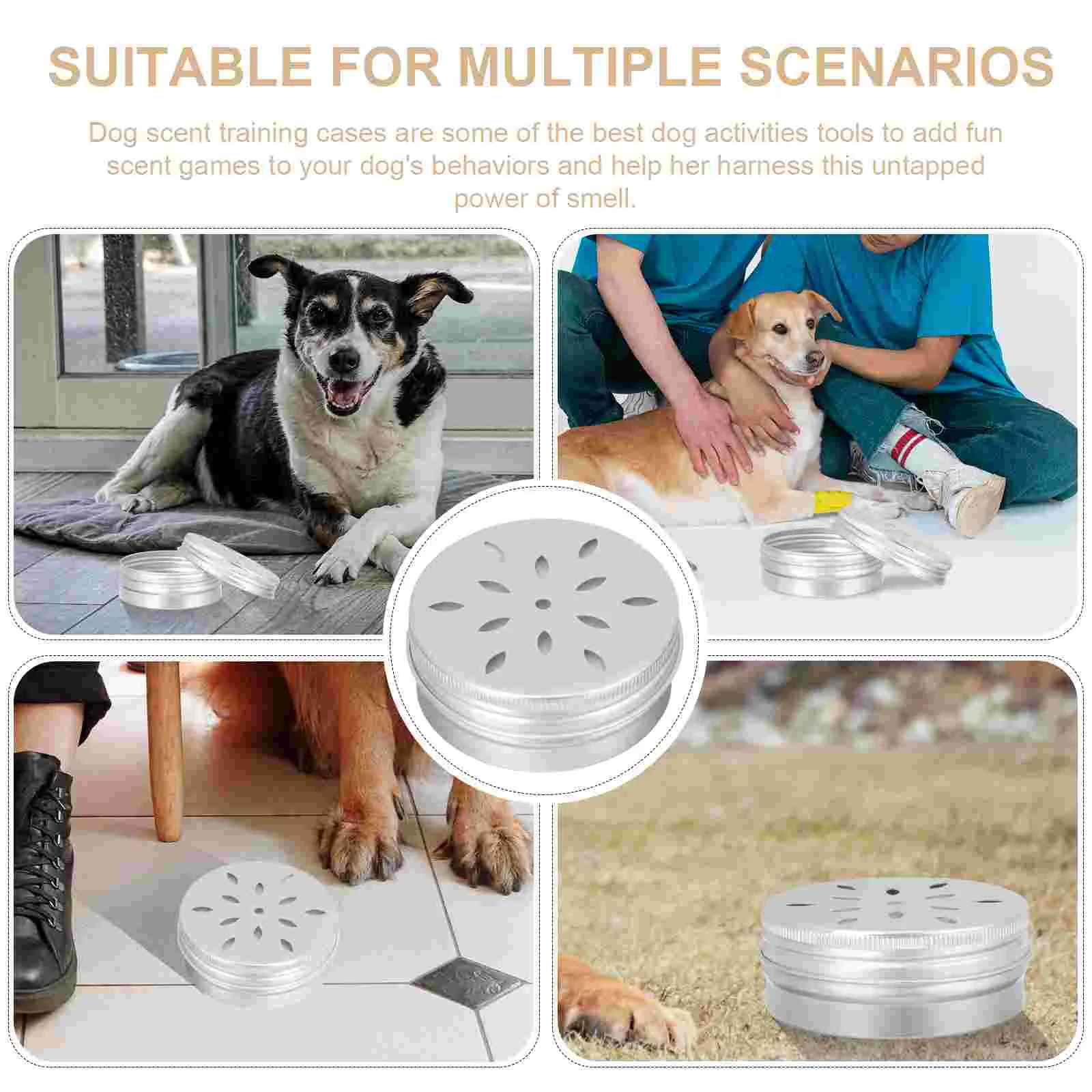 SUITABLE FOR MULTIPLE SCENARIOS

Dog scent training cases are some of the best dog activities tools to add fun scent games to your dog's behaviors and help her harness this untapped power of smell.