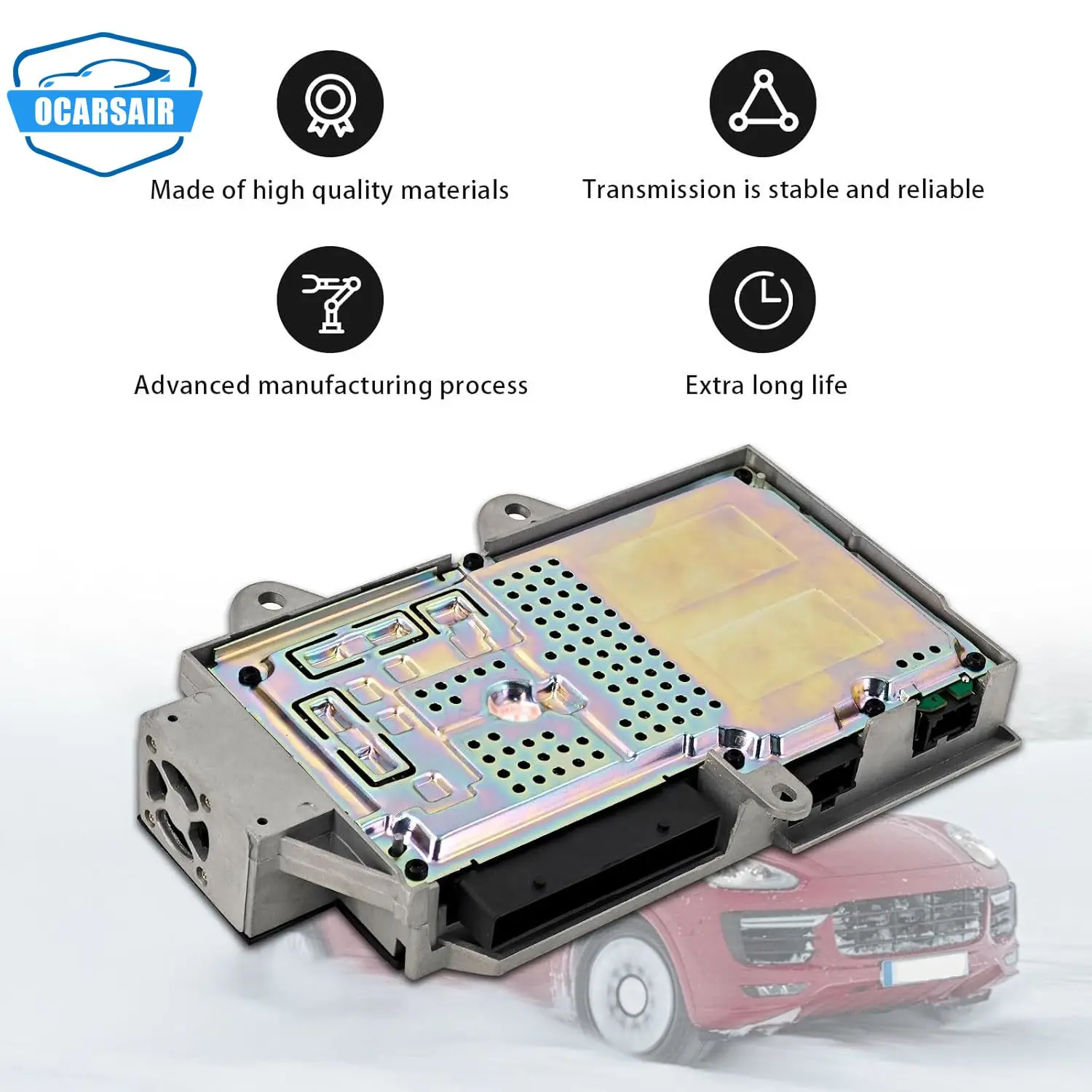 OCARSAIR

Made of high quality materials

Transmission is stable and reliable

Advanced manufacturing process

Extra long life