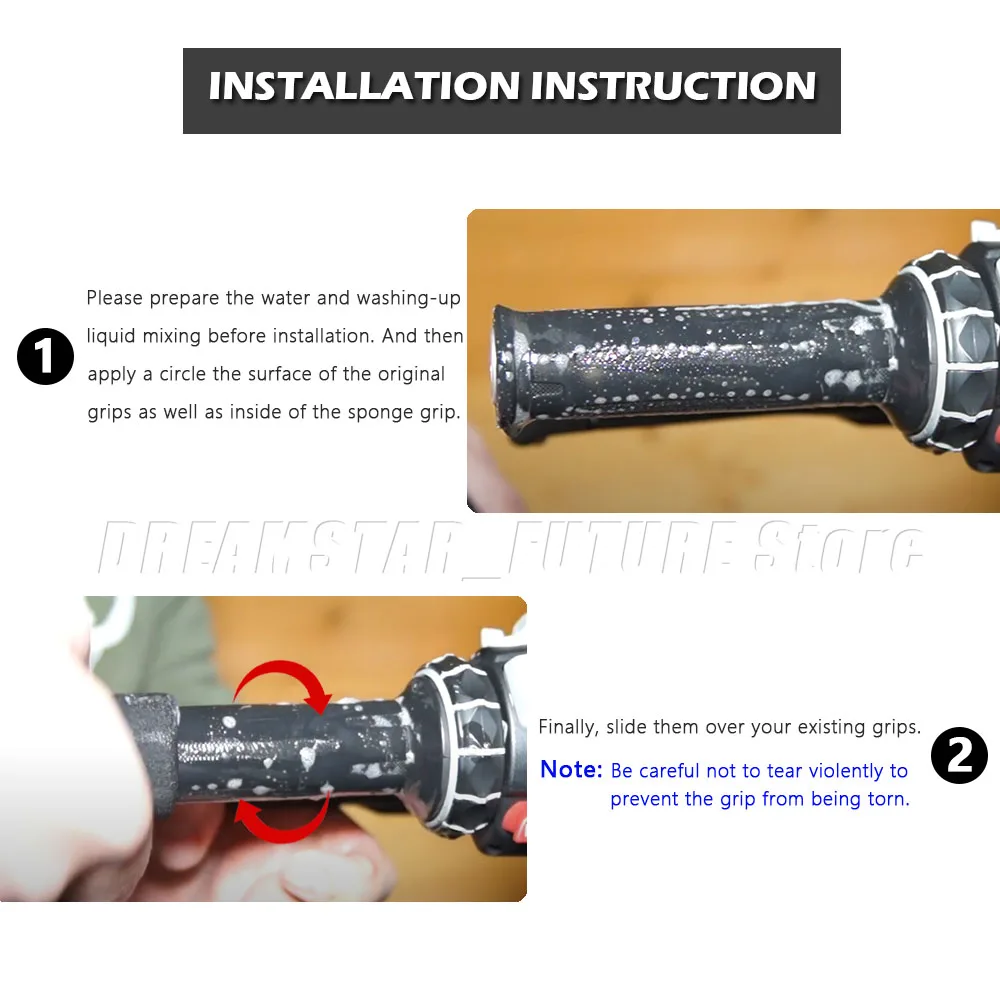 INSTALLATION INSTRUCTION

1

Please prepare the water and washing-up liquid mixing before installation. And then apply a circle the surface of the original grips as well as inside of the sponge grip.

DREAMSTAR_FUTURE Store

Finally, slide them over your existing grips.

2

Note: Be careful not to tear violently to prevent the grip from being torn.