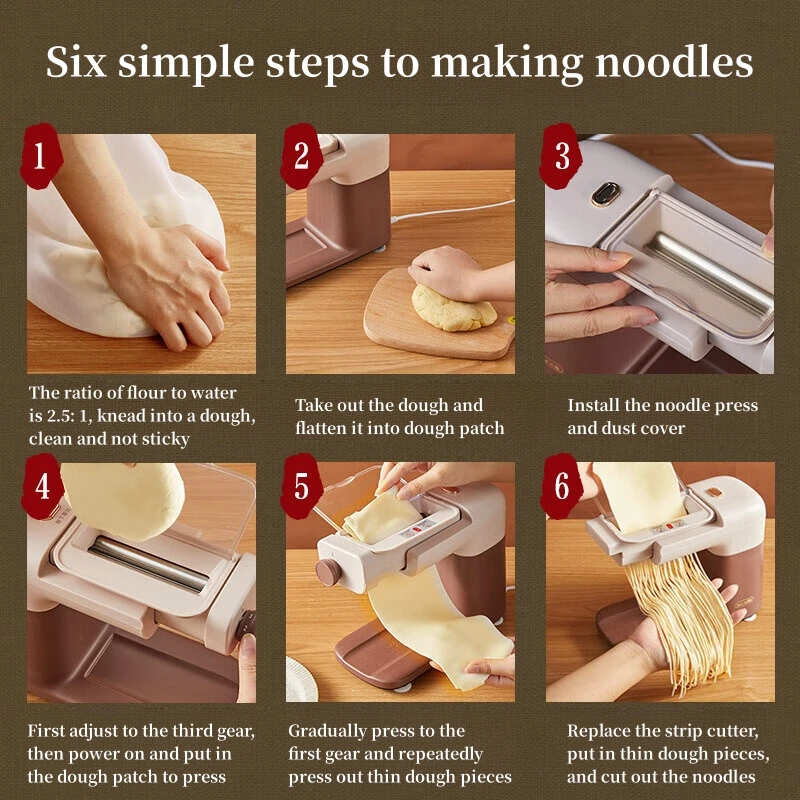 Six simple steps to making noodles

1

The ratio of flour to water is 2.5: 1, knead into a dough, clean and not sticky

2

Take out the dough and flatten it into dough patch

3

Install the noodle press and dust cover

4

First adjust to the third gear, then power on and put in the dough patch to press

5

Gradually press to the first gear and repeatedly press out thin dough pieces

6

Replace the strip cutter, put in thin dough pieces, and cut out the noodles