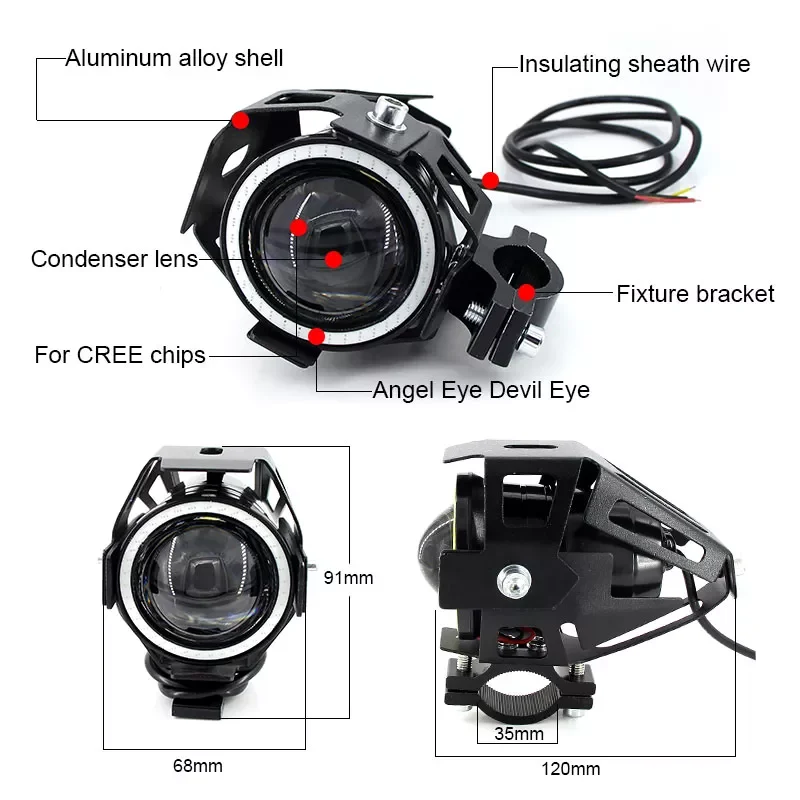 Aluminum alloy shell

Insulating sheath wire

Condenser lens

Fixture bracket

For CREE chips

Angel Eye Devil Eye

91mm

68mm

35mm

120mm