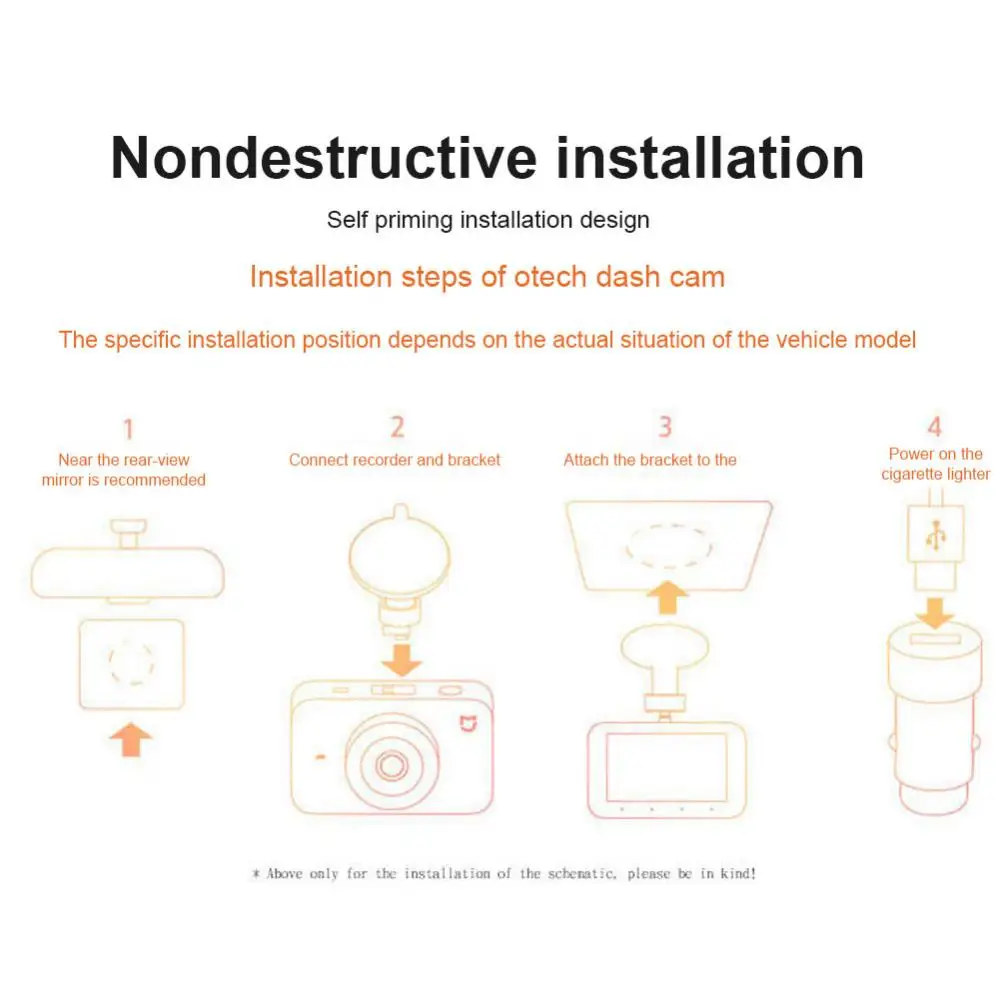 Nondestructive installation

Self priming installation design

Installation steps of otech dash cam

The specific installation position depends on the actual situation of the vehicle model

1
Near the rear-view mirror is recommended

2
Connect recorder and bracket

3
Attach the bracket to the

4
Power on the cigarette lighter

* Above only for the installation of the schematic, please be in kind!