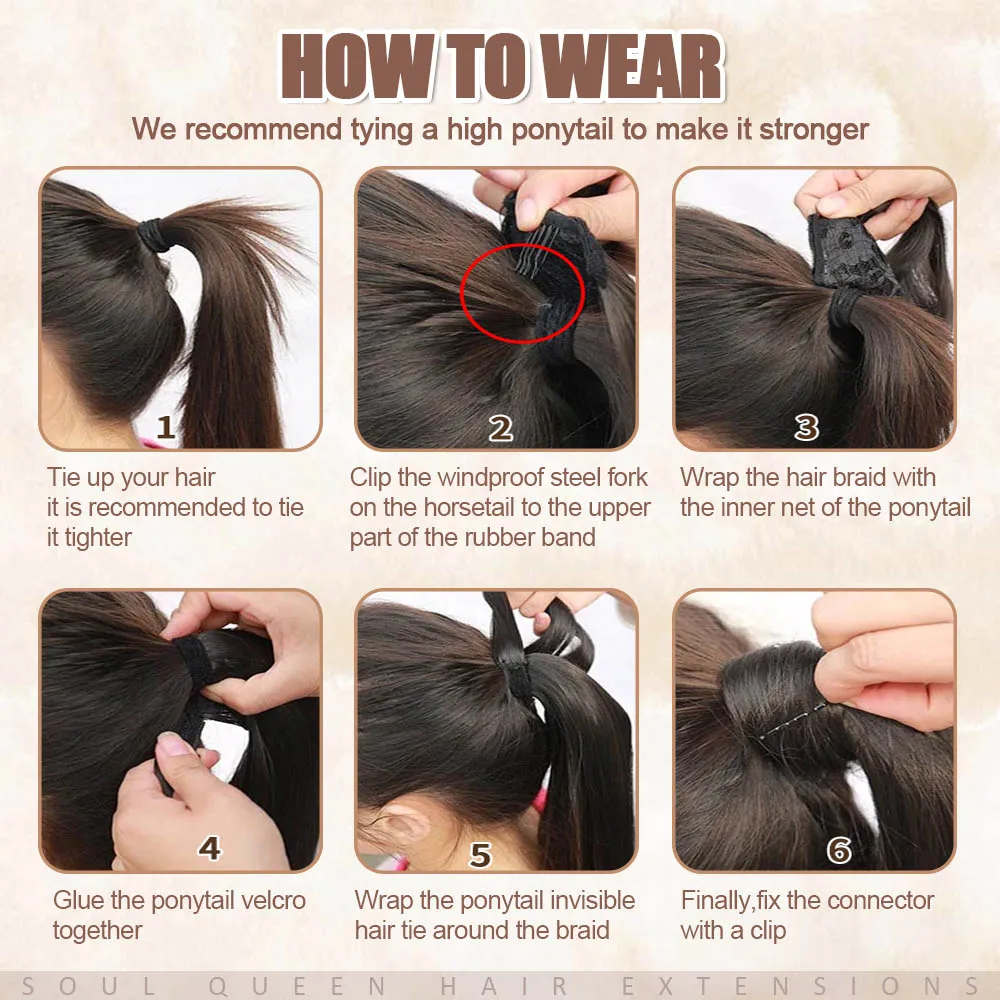 HOW TO WEAR

We recommend tying a high ponytail to make it stronger

1

Tie up your hair
it is recommended to tie it tighter

2

Clip the windproof steel fork on the horsetail to the upper part of the rubber band

3

Wrap the hair braid with the inner net of the ponytail

4

Glue the ponytail velcro together

5

Wrap the ponytail invisible hair tie around the braid

6

Finally,fix the connector with a clip

SOUL QUEEN HAIR EXTENSIONS