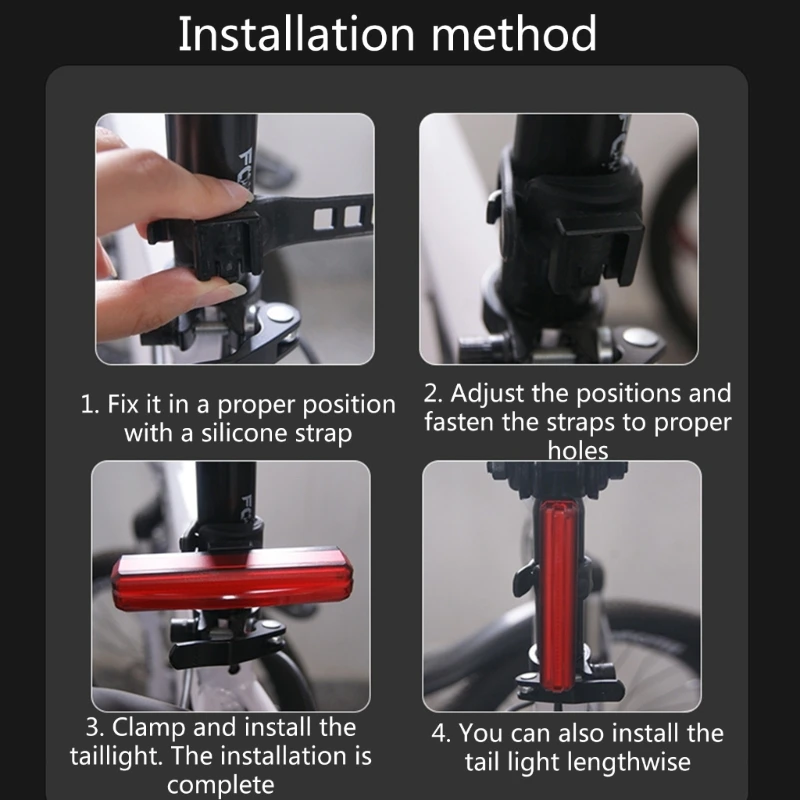 Installation method

1. Fix it in a proper position with a silicone strap

2. Adjust the positions and fasten the straps to proper holes

3. Clamp and install the taillight. The installation is complete

4. You can also install the tail light lengthwise