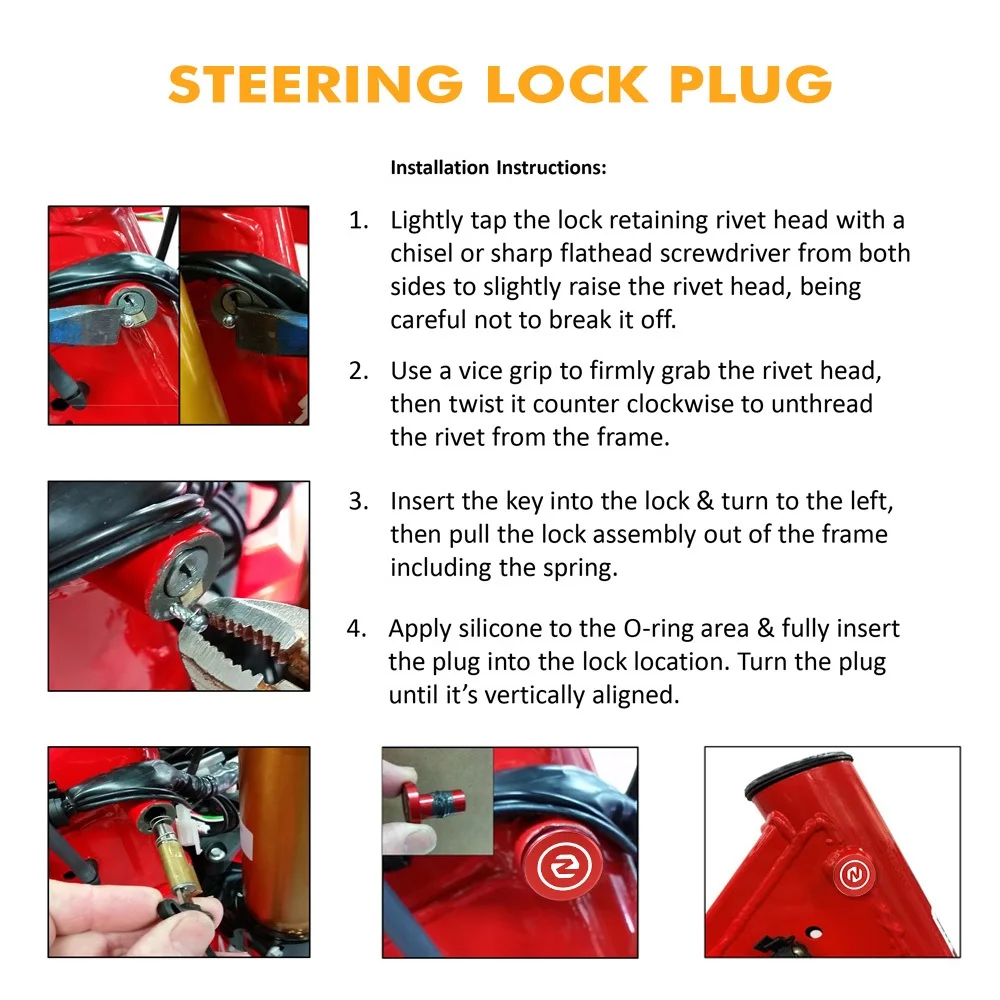 STEERING LOCK PLUG

Installation Instructions:

1. Lightly tap the lock retaining rivet head with a chisel or sharp flathead screwdriver from both sides to slightly raise the rivet head, being careful not to break it off.

2. Use a vice grip to firmly grab the rivet head, then twist it counter clockwise to unthread the rivet from the frame.

3. Insert the key into the lock & turn to the left, then pull the lock assembly out of the frame including the spring.

4. Apply silicone to the O-ring area & fully insert the plug into the lock location. Turn the plug until it's vertically aligned.