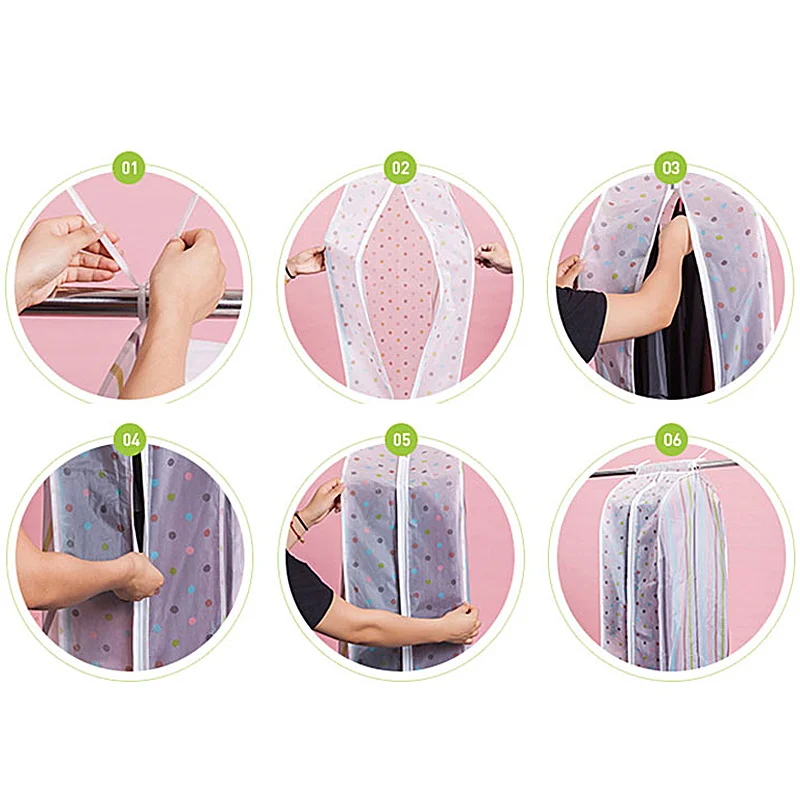 01

02

03

04

05

06