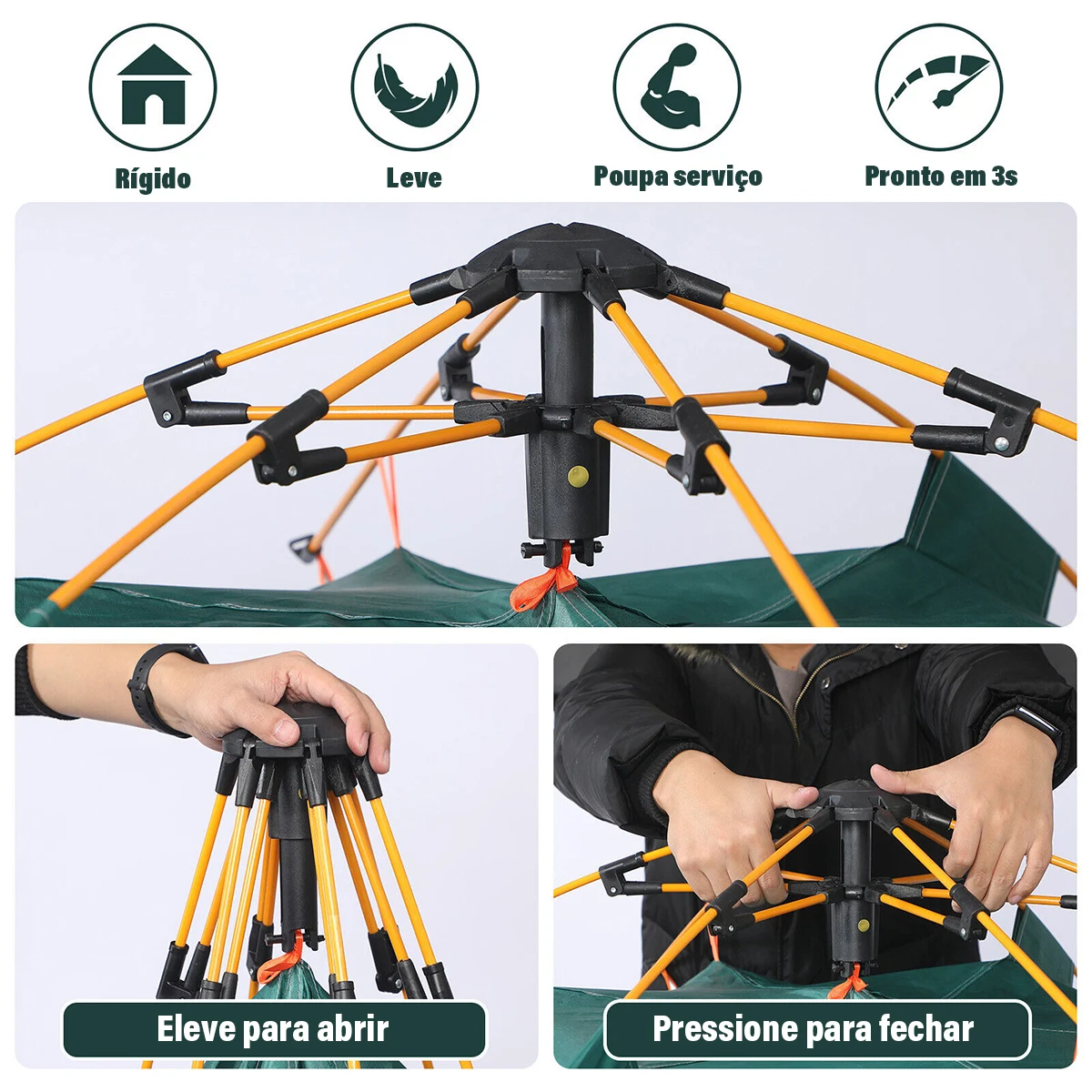 Rígido

Leve

Poupa serviço

Pronto em 3s

Eleve para abrir

Pressione para fechar