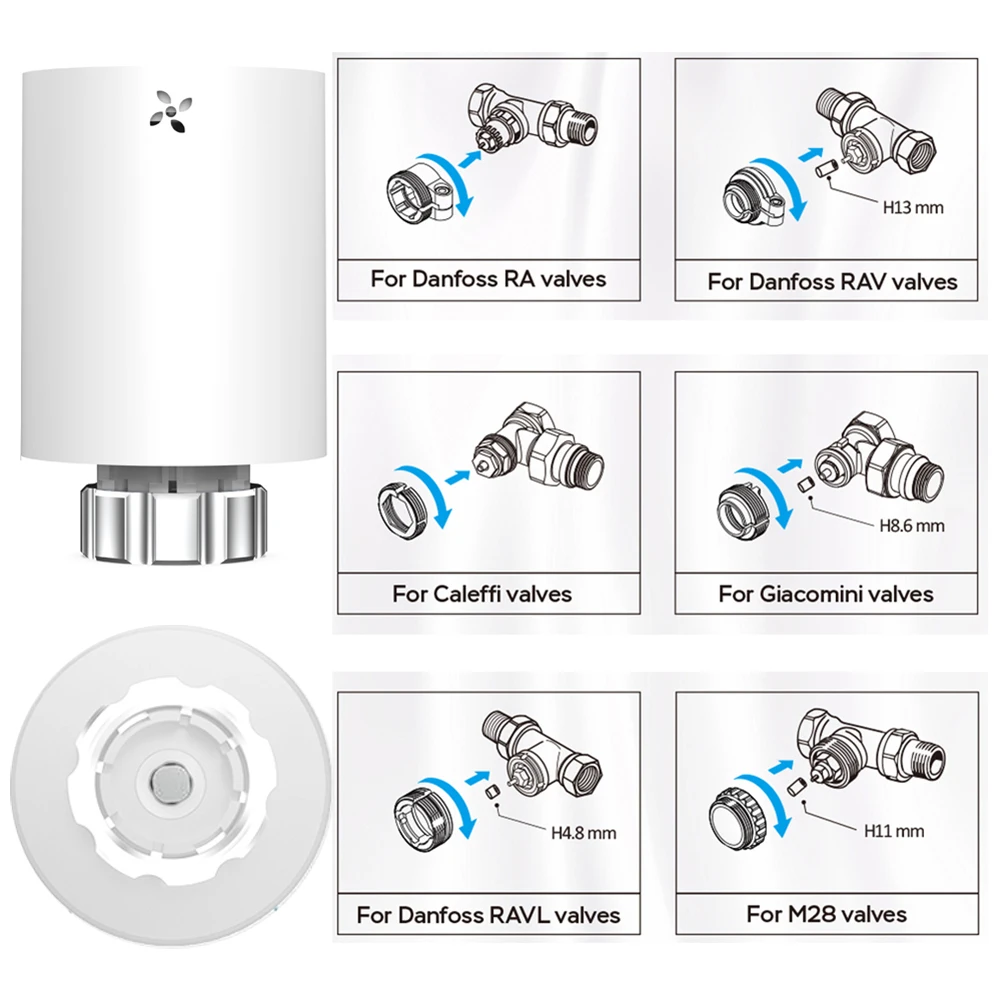 For Danfoss RA valves

H13 mm

For Danfoss RAV valves

For Caleffi valves

H8.6 mm

For Giacomini valves

H4.8 mm

For Danfoss RAVL valves

H11 mm

For M28 valves