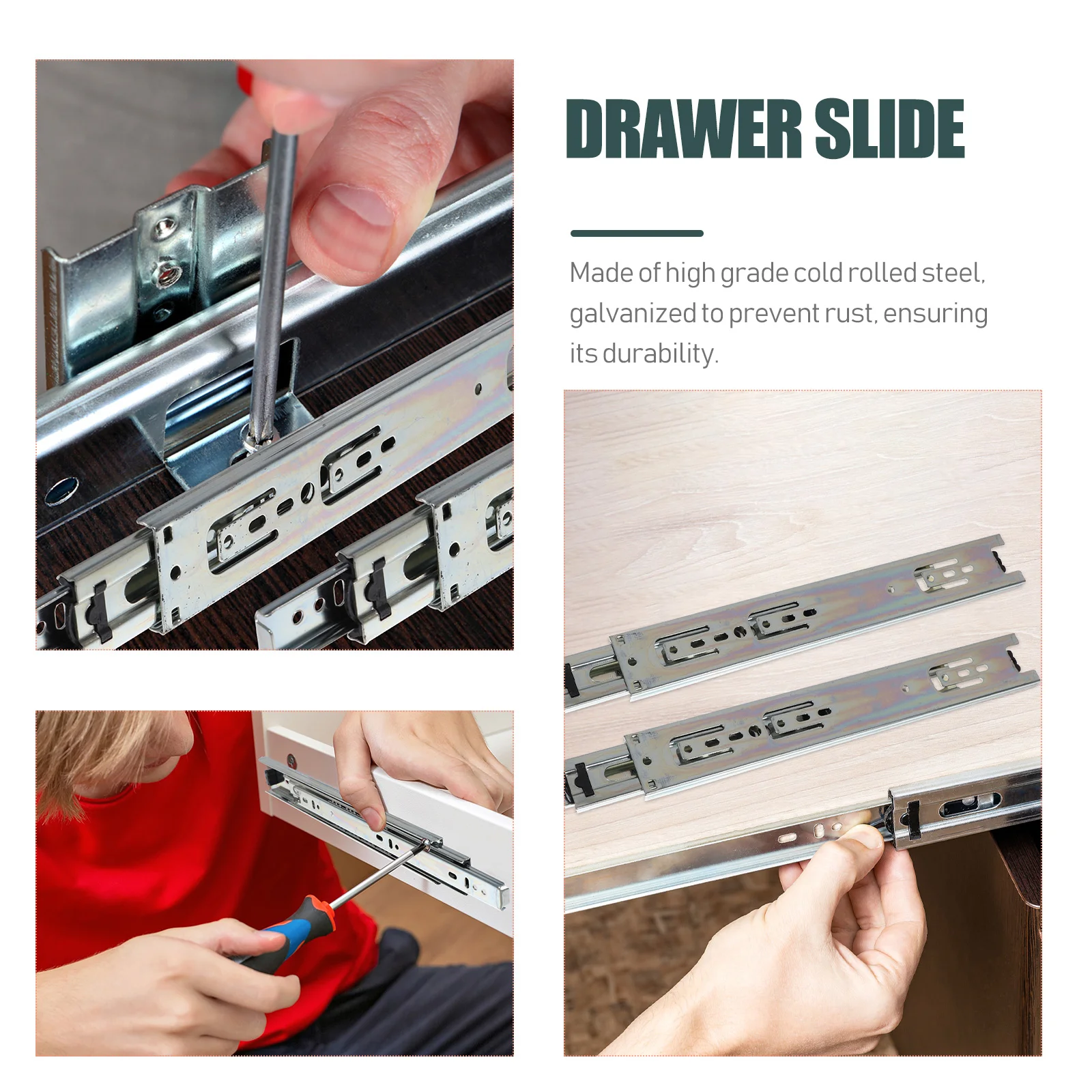 DRAWER SLIDE

Made of high grade cold rolled steel, galvanized to prevent rust, ensuring its durability.