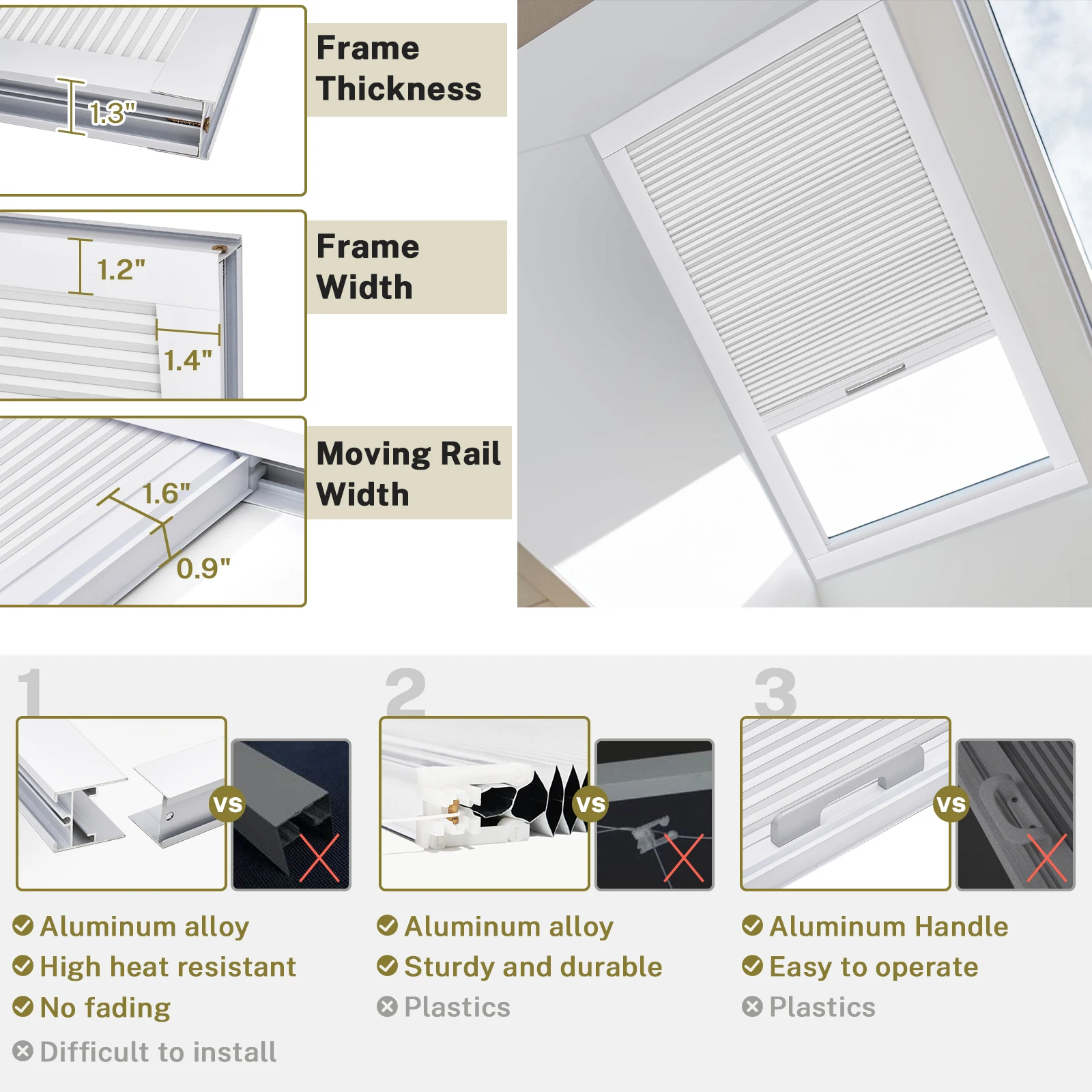 1.3"

Frame Thickness

1.2"

1.4"

Frame Width

1.6"

0.9"

Moving Rail Width

1

VS

Aluminum alloy
High heat resistant
No fading
Difficult to install

2

VS

Aluminum alloy
Sturdy and durable
Plastics

3

VS

Aluminum Handle
Easy to operate
Plastics