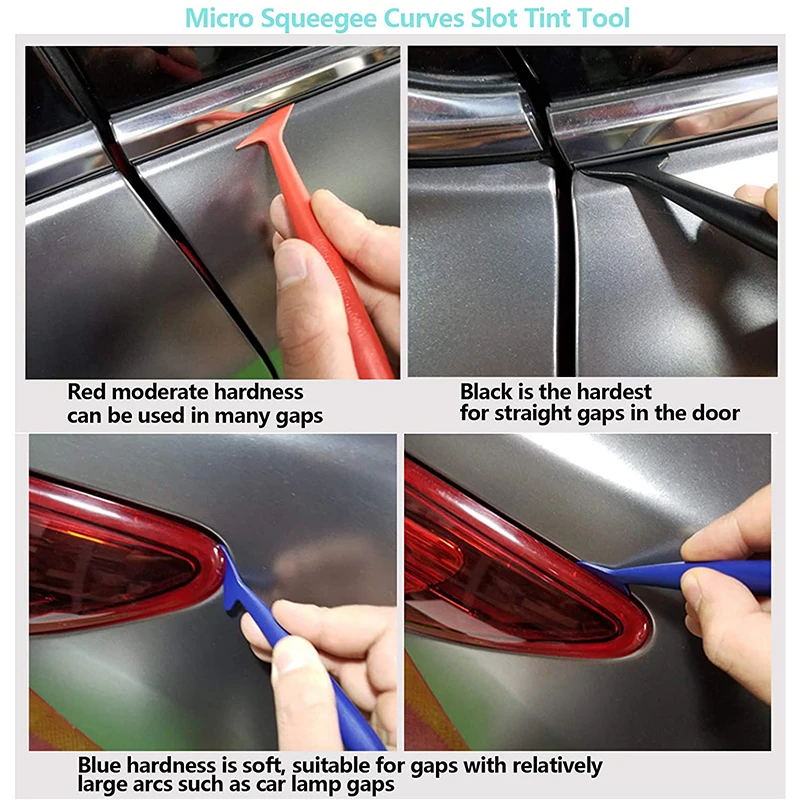 Micro Squeegee Curves Slot Tint Tool

Red moderate hardness can be used in many gaps

Black is the hardest for straight gaps in the door

Blue hardness is soft, suitable for gaps with relatively large arcs such as car lamp gaps