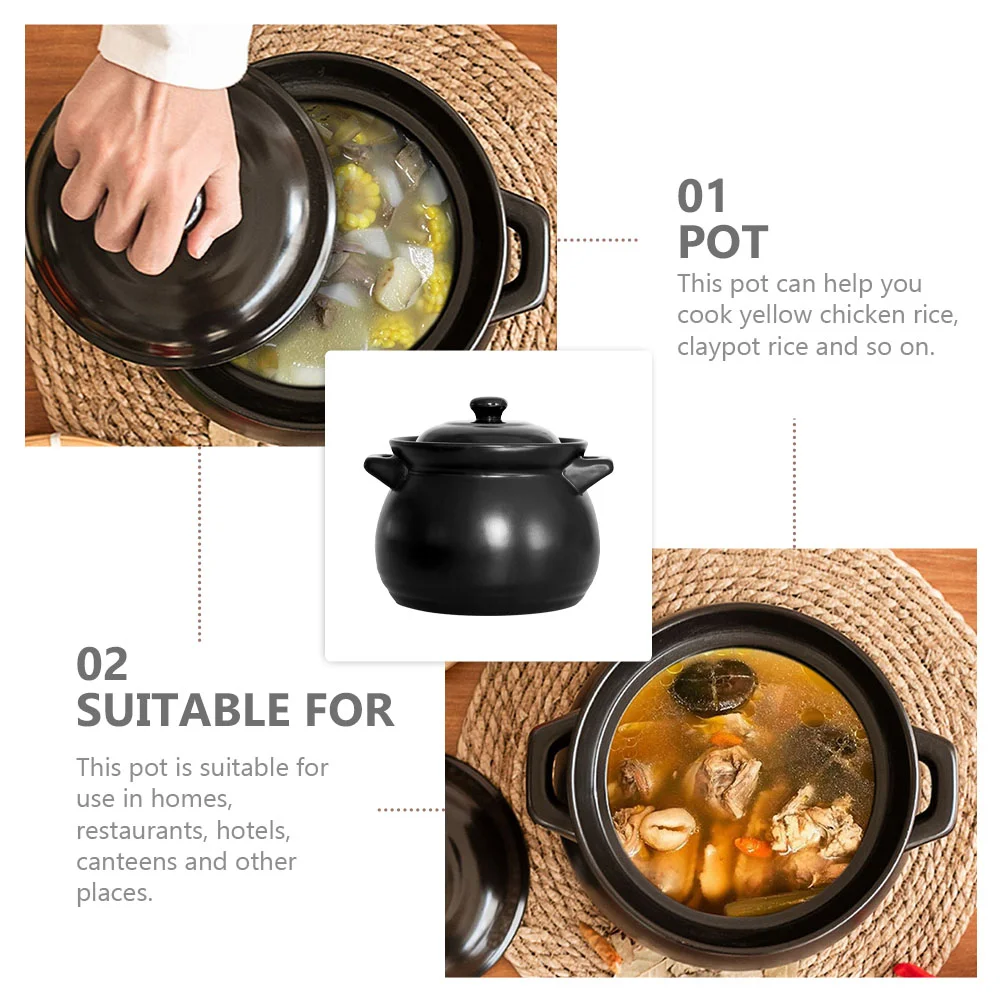 01
POT

This pot can help you cook yellow chicken rice, claypot rice and so on.

02
SUITABLE FOR

This pot is suitable for use in homes, restaurants, hotels, canteens and other places.