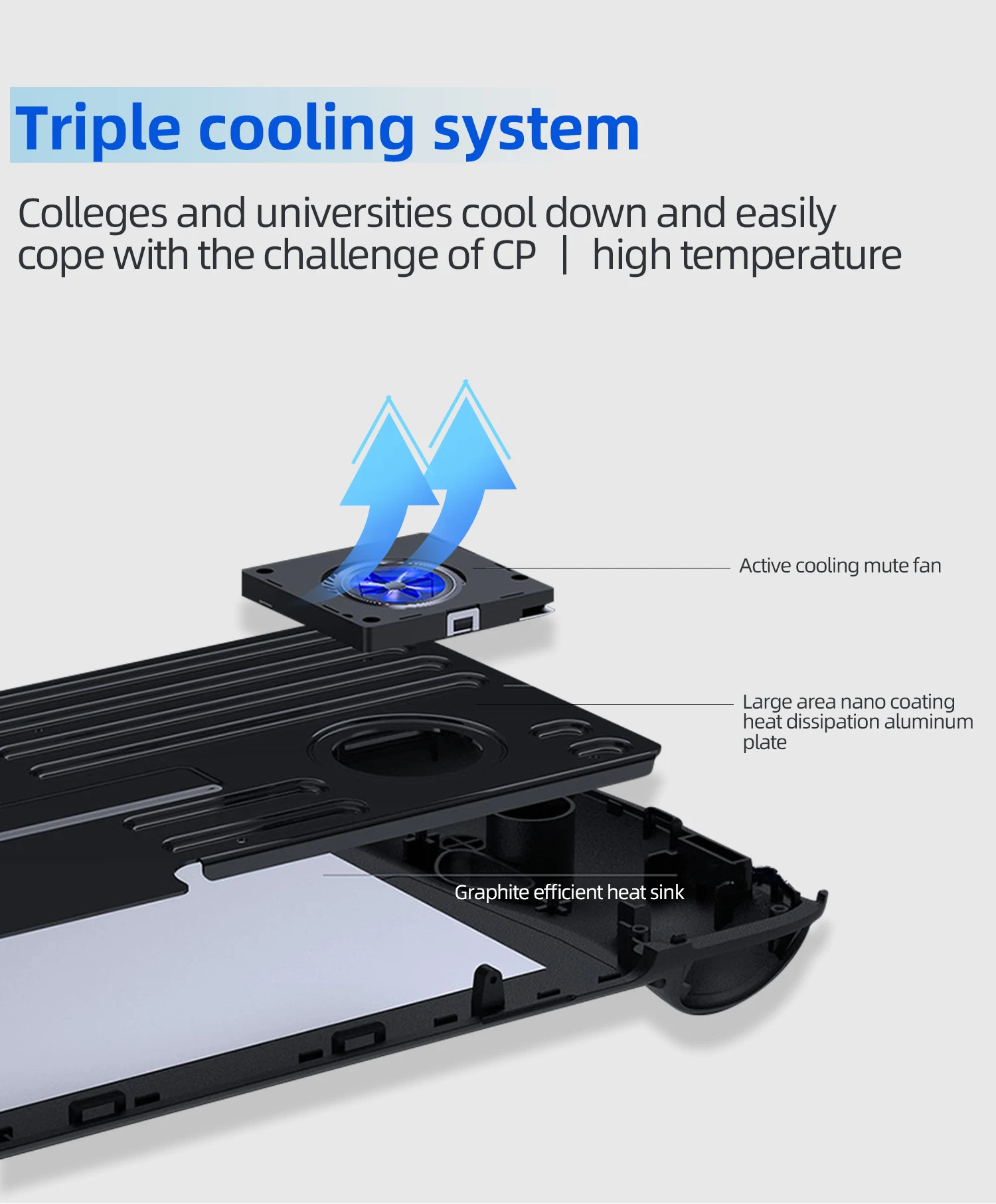 Triple cooling system

Colleges and universities cool down and easily cope with the challenge of CP | high temperature

Active cooling mute fan

Large area nano coating heat dissipation aluminum plate

Graphite efficient heat sink