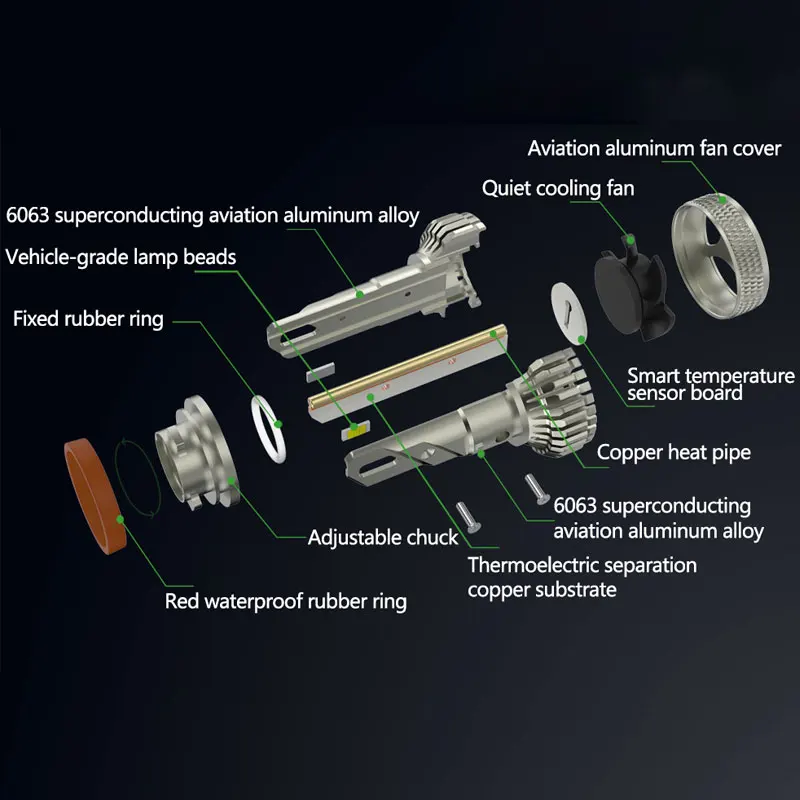 Aviation aluminum fan cover

Quiet cooling fan

6063 superconducting aviation aluminum alloy

Vehicle-grade lamp beads

Fixed rubber ring

Smart temperature sensor board

Copper heat pipe

6063 superconducting aviation aluminum alloy

Adjustable chuck

Thermoelectric separation copper substrate

Red waterproof rubber ring