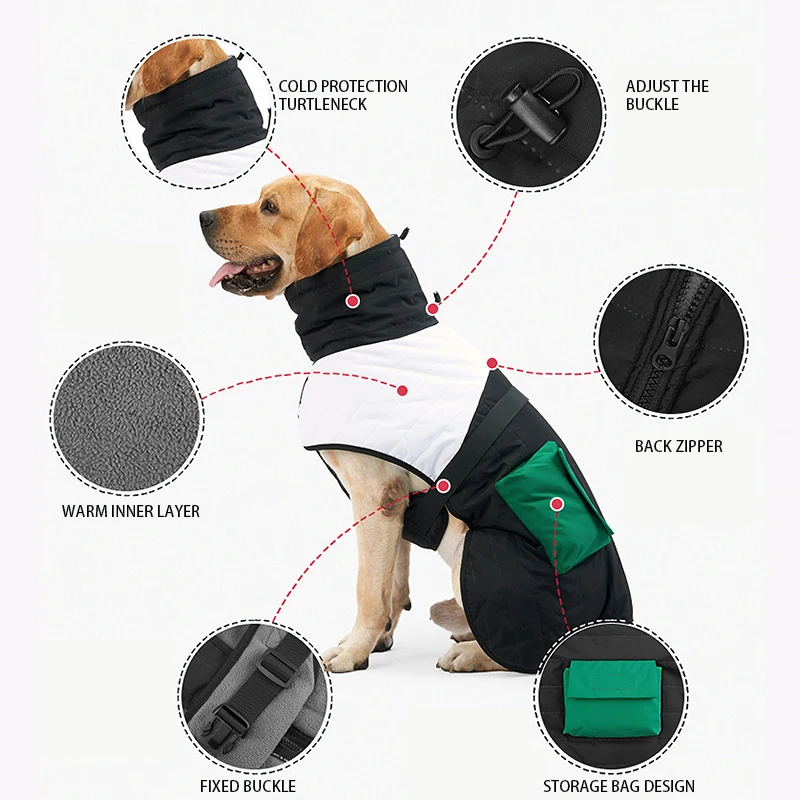 COLD PROTECTION TURTLENECK

ADJUST THE BUCKLE

BACK ZIPPER

WARM INNER LAYER

FIXED BUCKLE

STORAGE BAG DESIGN