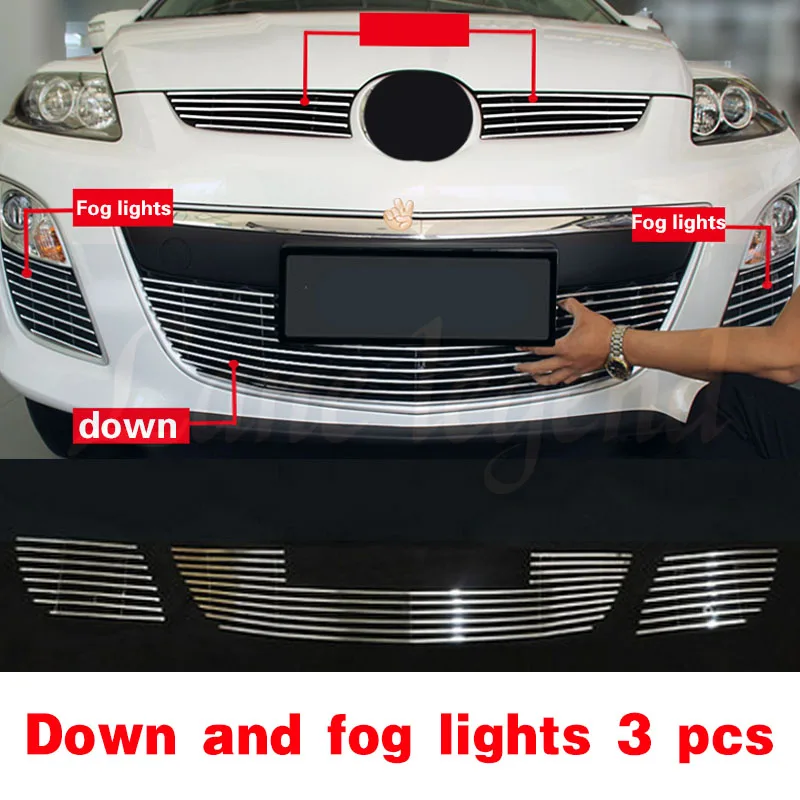 Fog lights

Fog lights

down

Down and fog lights 3 pcs