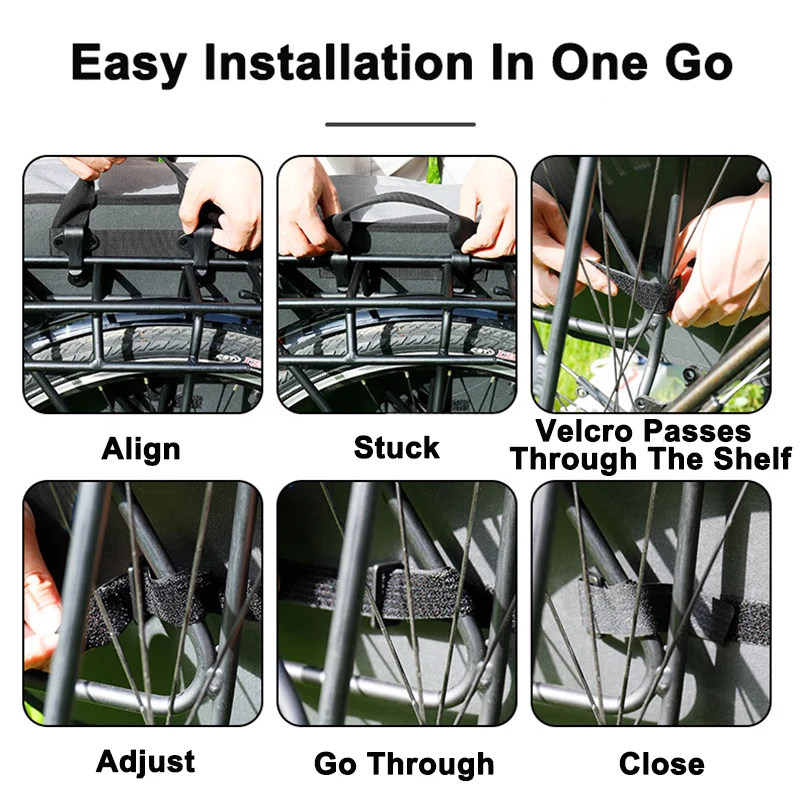 Easy Installation In One Go

Align

Stuck

Velcro Passes Through The Shelf

Adjust

Go Through

Close