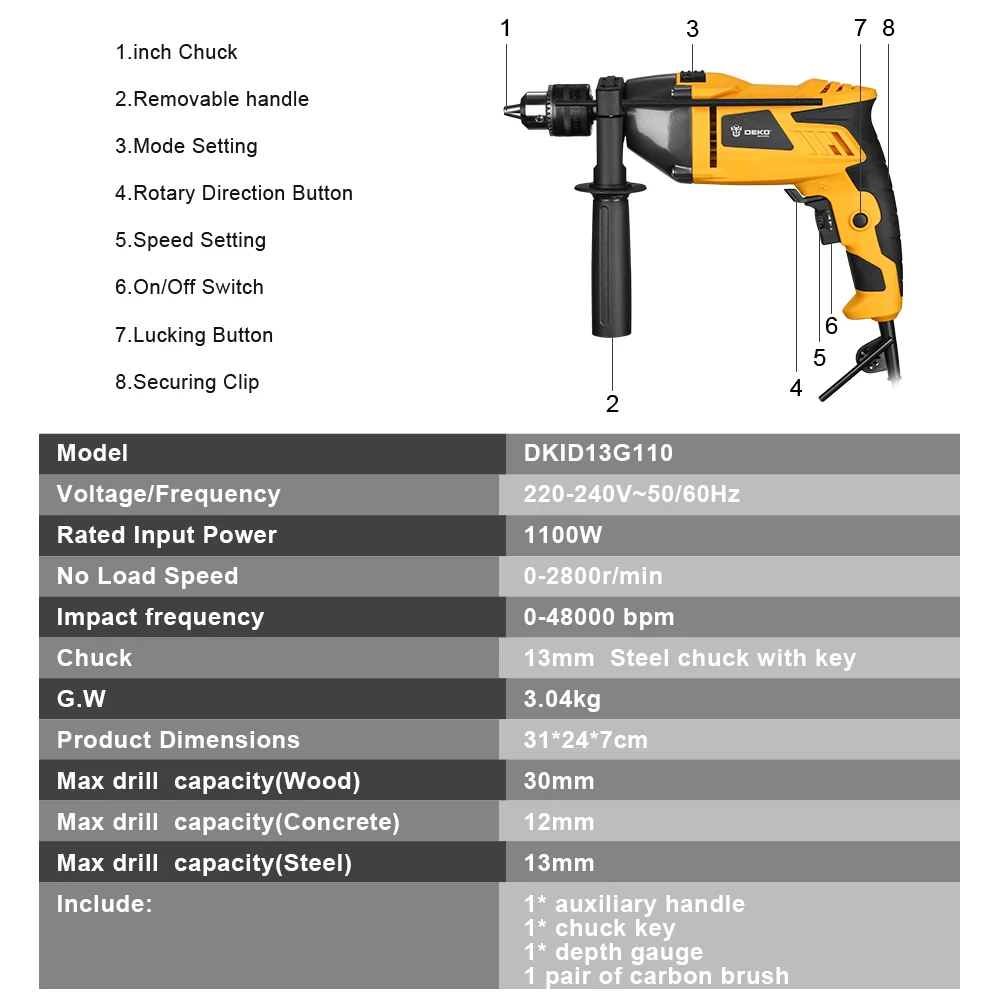 1.inch Chuck

2.Removable handle

3.Mode Setting

4.Rotary Direction Button

5.Speed Setting

6.On/Off Switch

7.Lucking Button

8.Securing Clip

1 3 7 8

DEKO

6 5 4 2

| Model | DKID13G110 |
|---|---|
| Voltage/Frequency | 220-240V~50/60Hz |
| Rated Input Power | 1100W |
| No Load Speed | 0-2800r/min |
| Impact frequency | 0-48000 bpm |
| Chuck | 13mm Steel chuck with key |
| G.W | 3.04kg |
| Product Dimensions | 31*24*7cm |
| Max drill capacity(Wood) | 30mm |
| Max drill capacity(Concrete) | 12mm |
| Max drill capacity(Steel) | 13mm |
| Include: | 1* auxiliary handle 1* chuck key 1* depth gauge 1 pair of carbon brush |