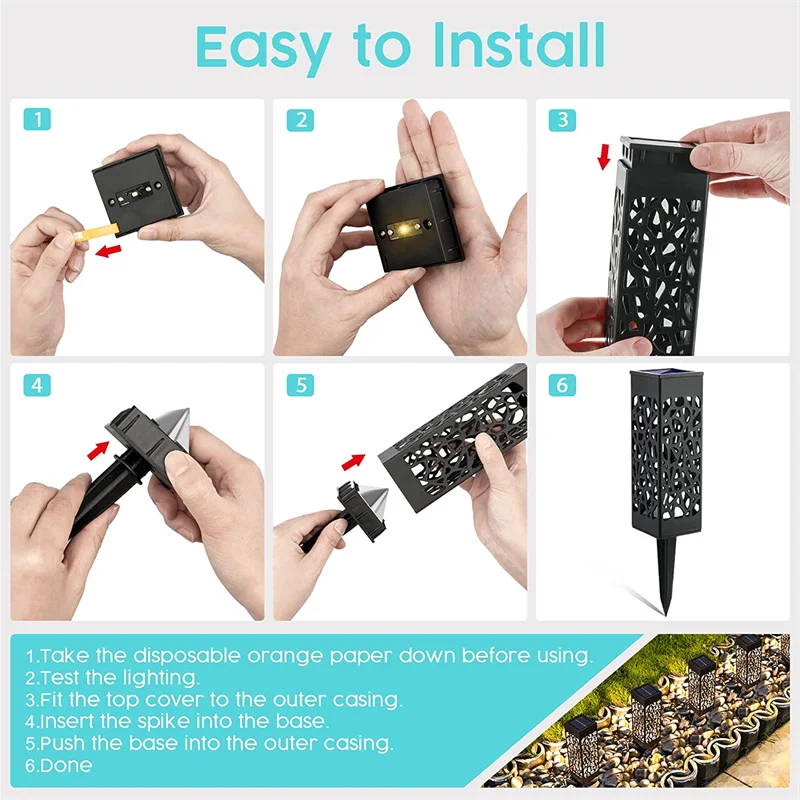 Easy to Install

1

2

3

4

5

6

1.Take the disposable orange paper down before using.
2.Test the lighting.
3.Fit the top cover to the outer casing.
4.Insert the spike into the base.
5.Push the base into the outer casing.
6.Done