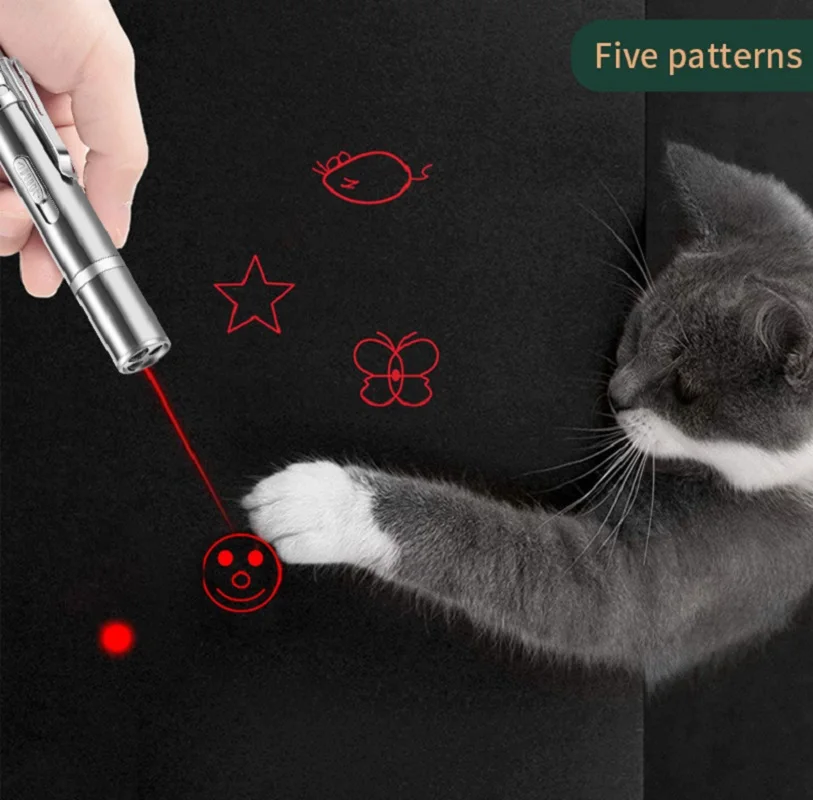 Five patterns