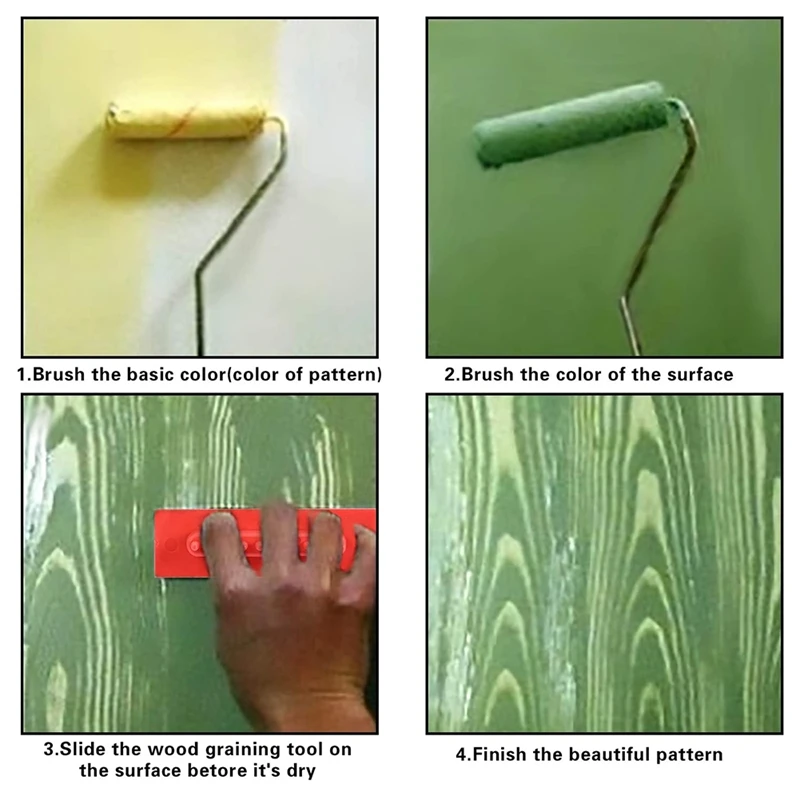 1.Brush the basic color(color of pattern)

2.Brush the color of the surface

3.Slide the wood graining tool on the surface betore it's dry

4.Finish the beautiful pattern