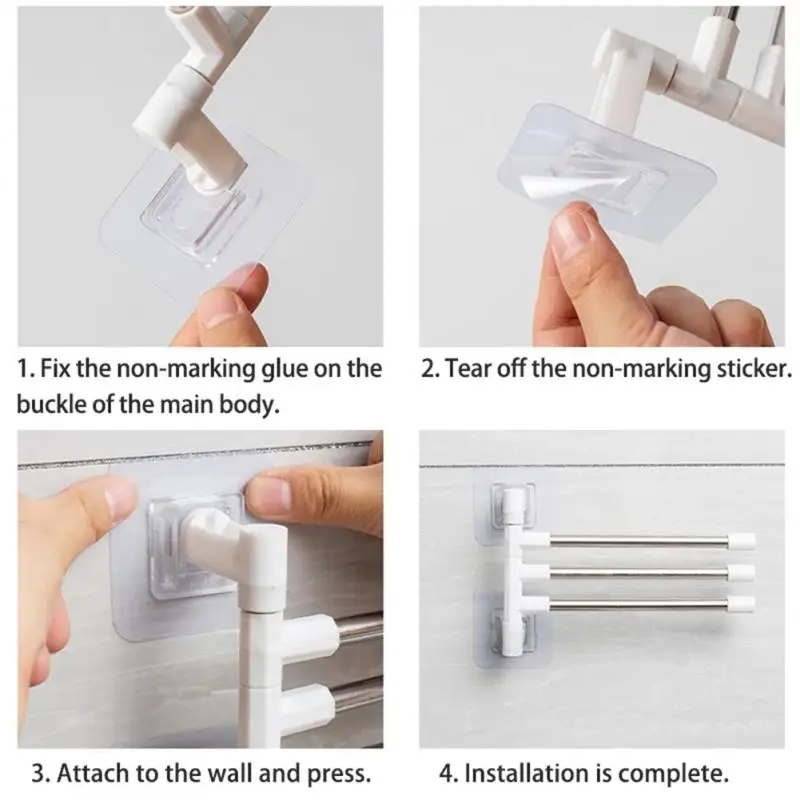 1. Fix the non-marking glue on the buckle of the main body.

2. Tear off the non-marking sticker.

3. Attach to the wall and press.

4. Installation is complete.