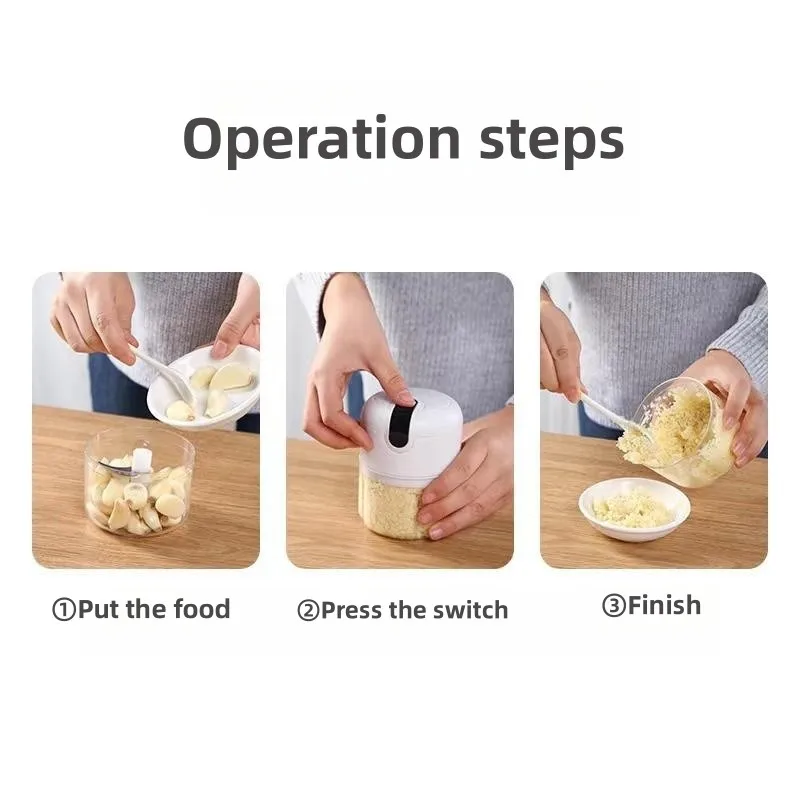 Operation steps

①Put the food

②Press the switch

③Finish