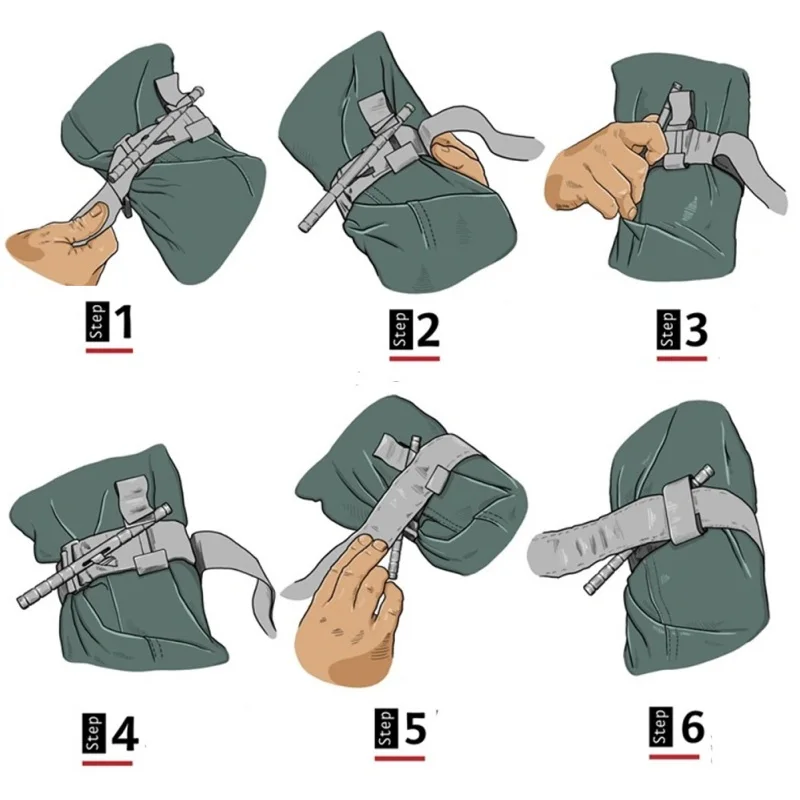 Step 1

Step 2

Step 3

Step 4

Step 5

Step 6