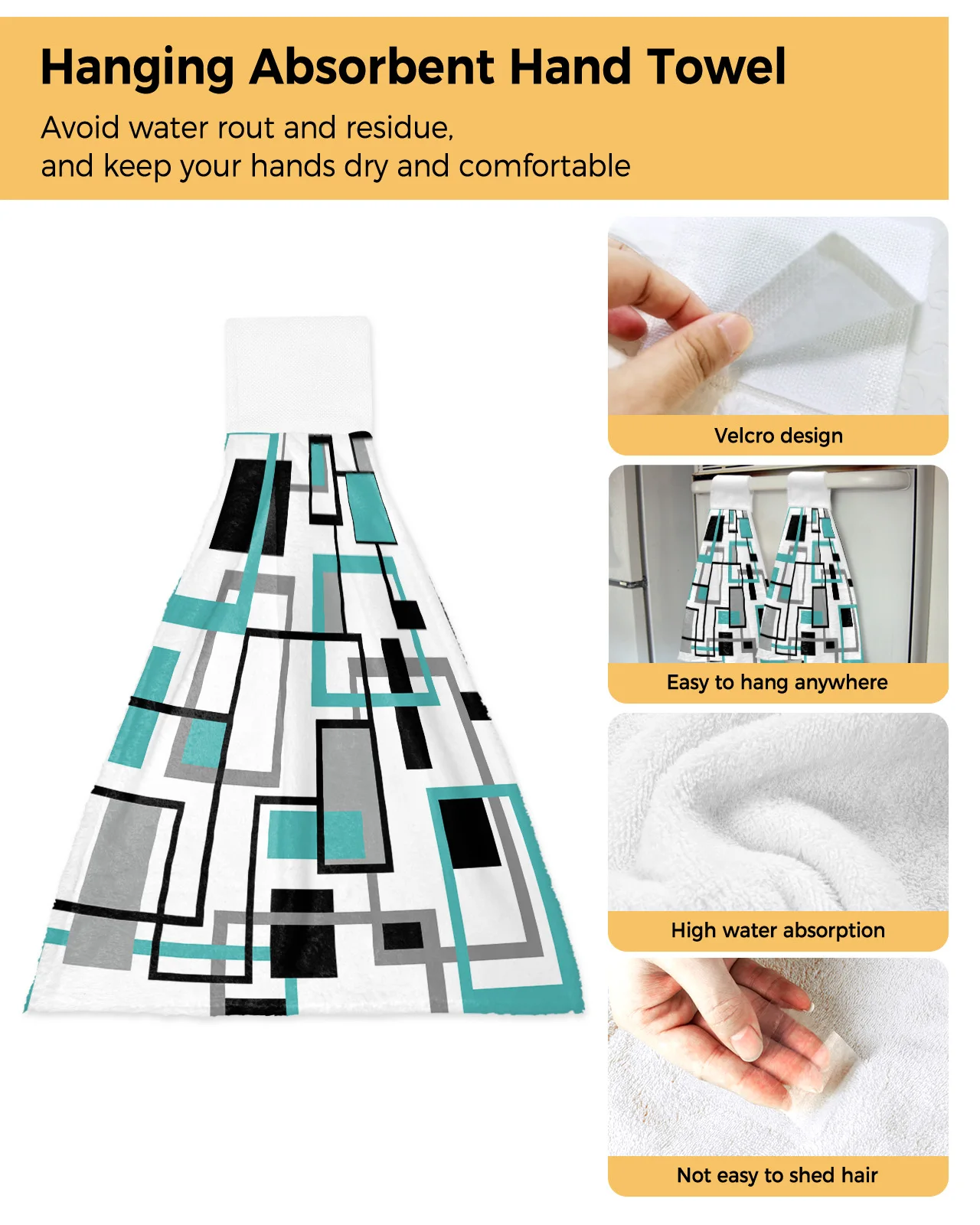 Hanging Absorbent Hand Towel

Avoid water rout and residue, and keep your hands dry and comfortable

Velcro design

Easy to hang anywhere

High water absorption

Not easy to shed hair