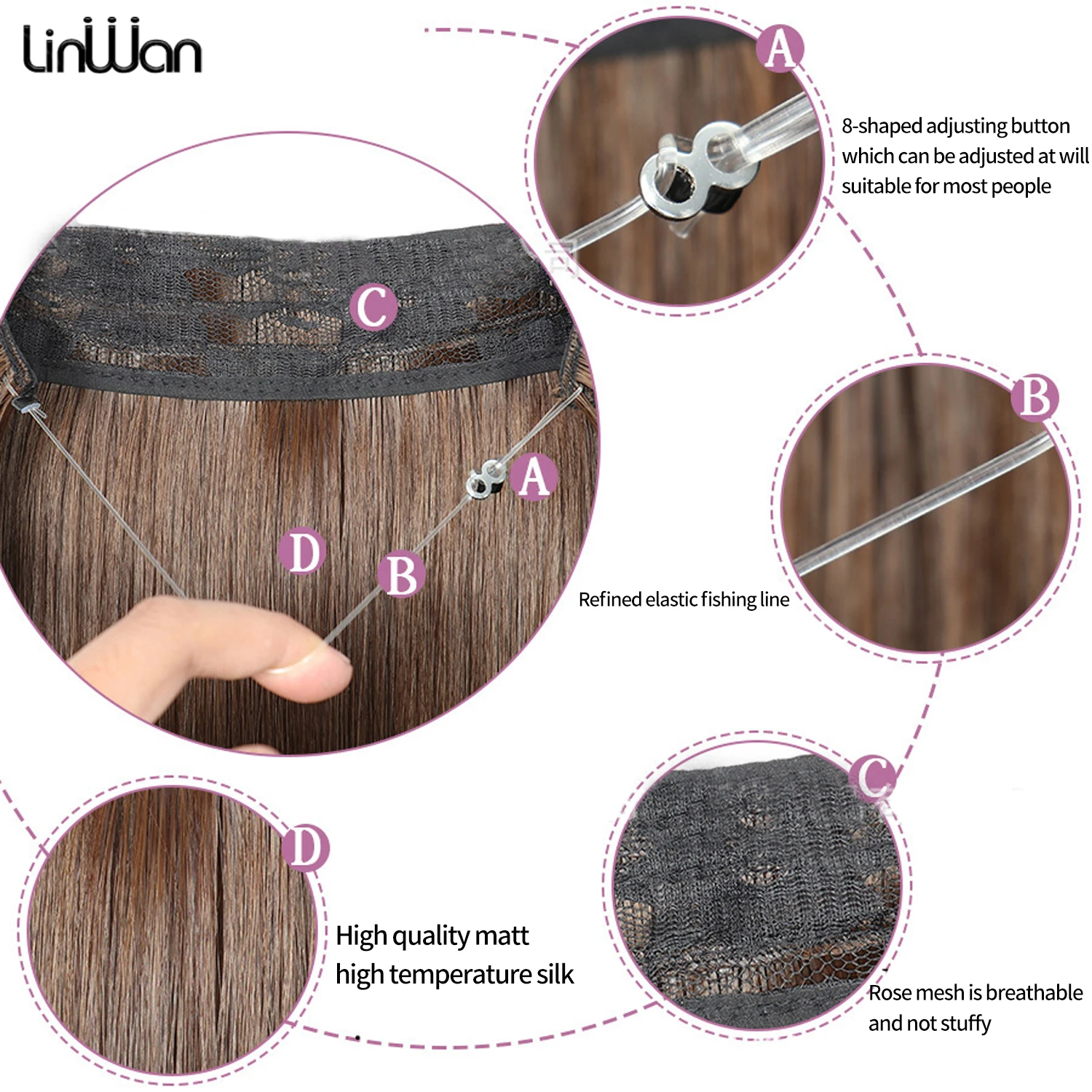 LinWan

A

8-shaped adjusting button which can be adjusted at will suitable for most people

C

A

D

B

B

Refined elastic fishing line

C

D

High quality matt high temperature silk

Rose mesh is breathable and not stuffy