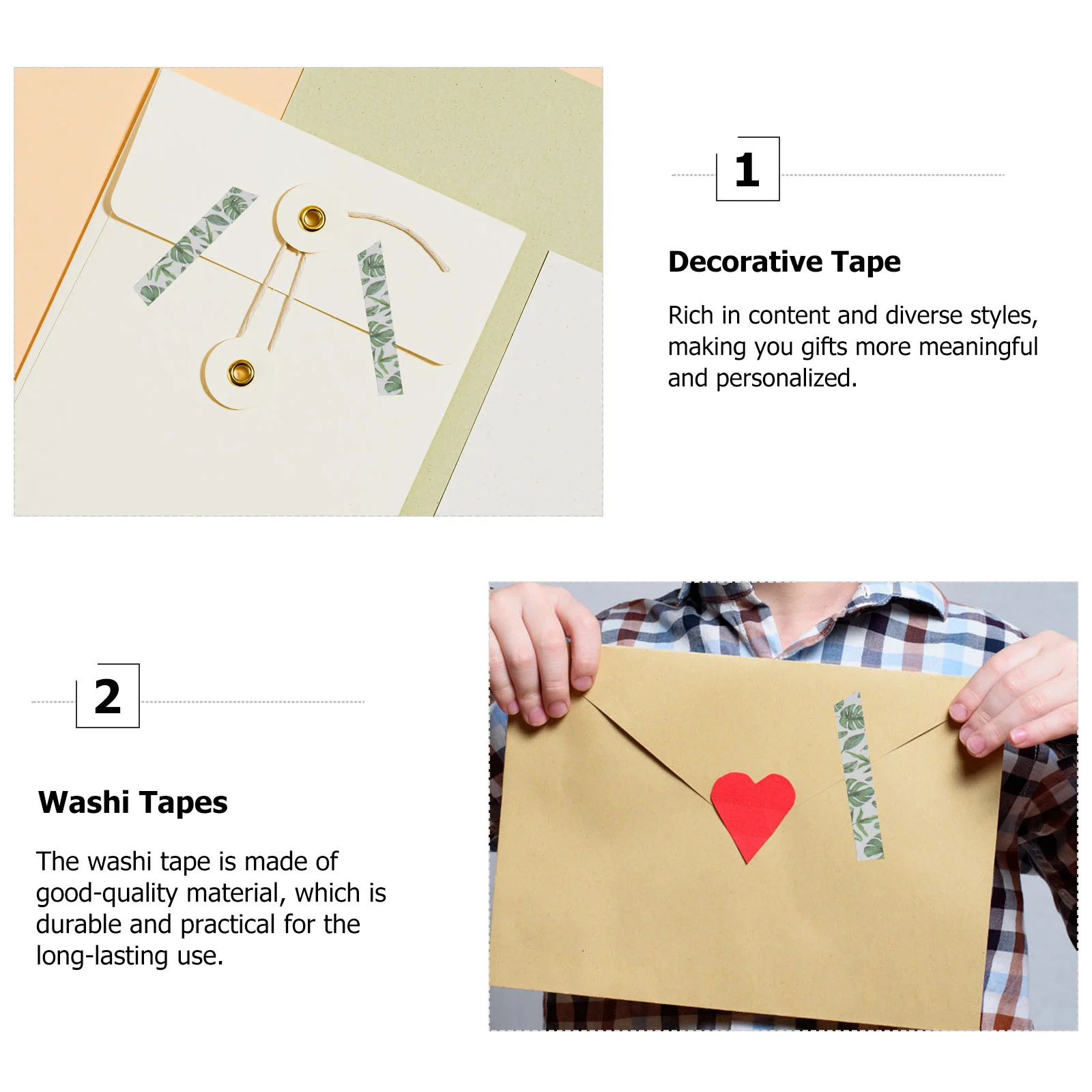 1

Decorative Tape

Rich in content and diverse styles, making you gifts more meaningful and personalized.

2

Washi Tapes

The washi tape is made of good-quality material, which is durable and practical for the long-lasting use.