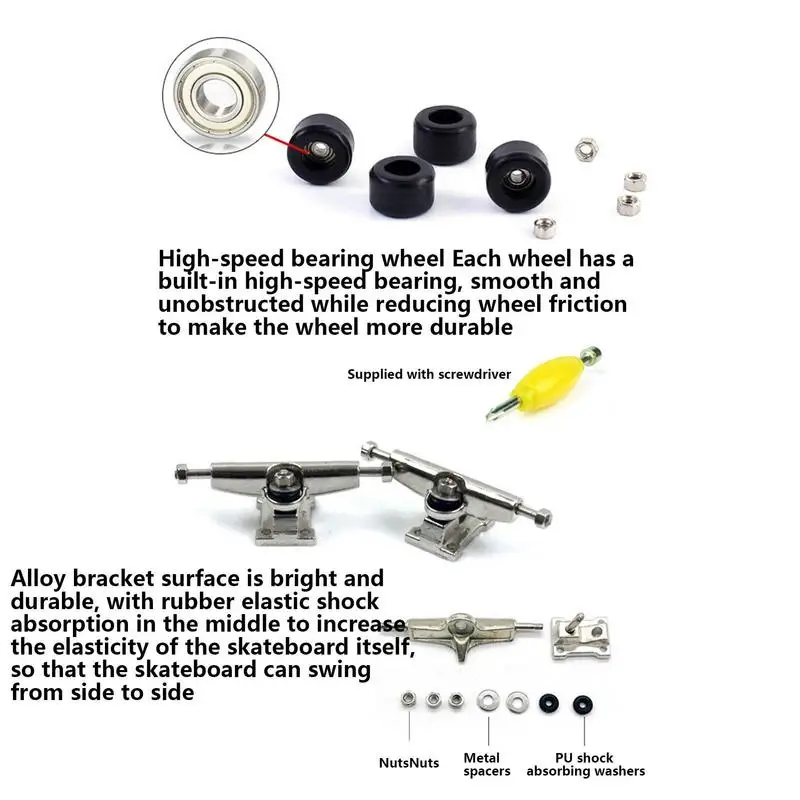 High-speed bearing wheel Each wheel has a built-in high-speed bearing, smooth and unobstructed while reducing wheel friction to make the wheel more durable

Supplied with screwdriver

Alloy bracket surface is bright and durable, with rubber elastic shock absorption in the middle to increase the elasticity of the skateboard itself, so that the skateboard can swing from side to side

NutsNuts

Metal spacers

PU shock absorbing washers