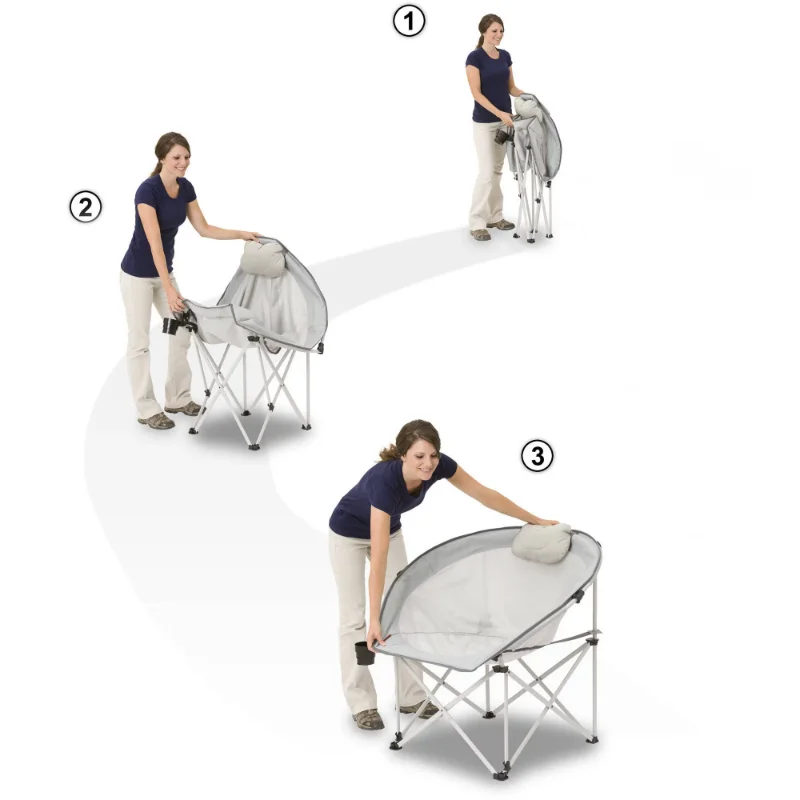 1

2

3