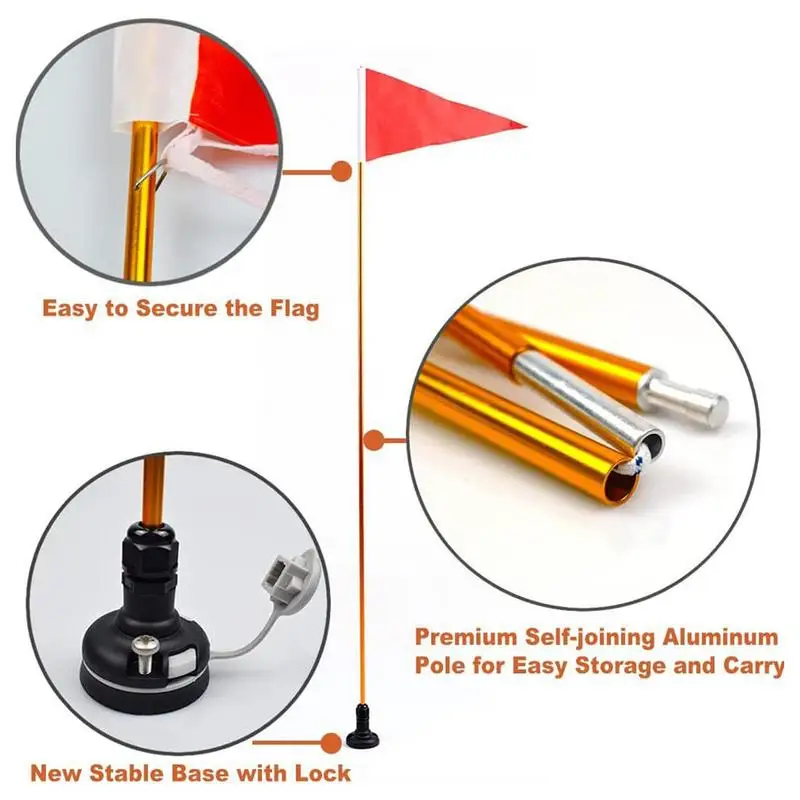 Easy to Secure the Flag

Premium Self-joining Aluminum Pole for Easy Storage and Carry

New Stable Base with Lock