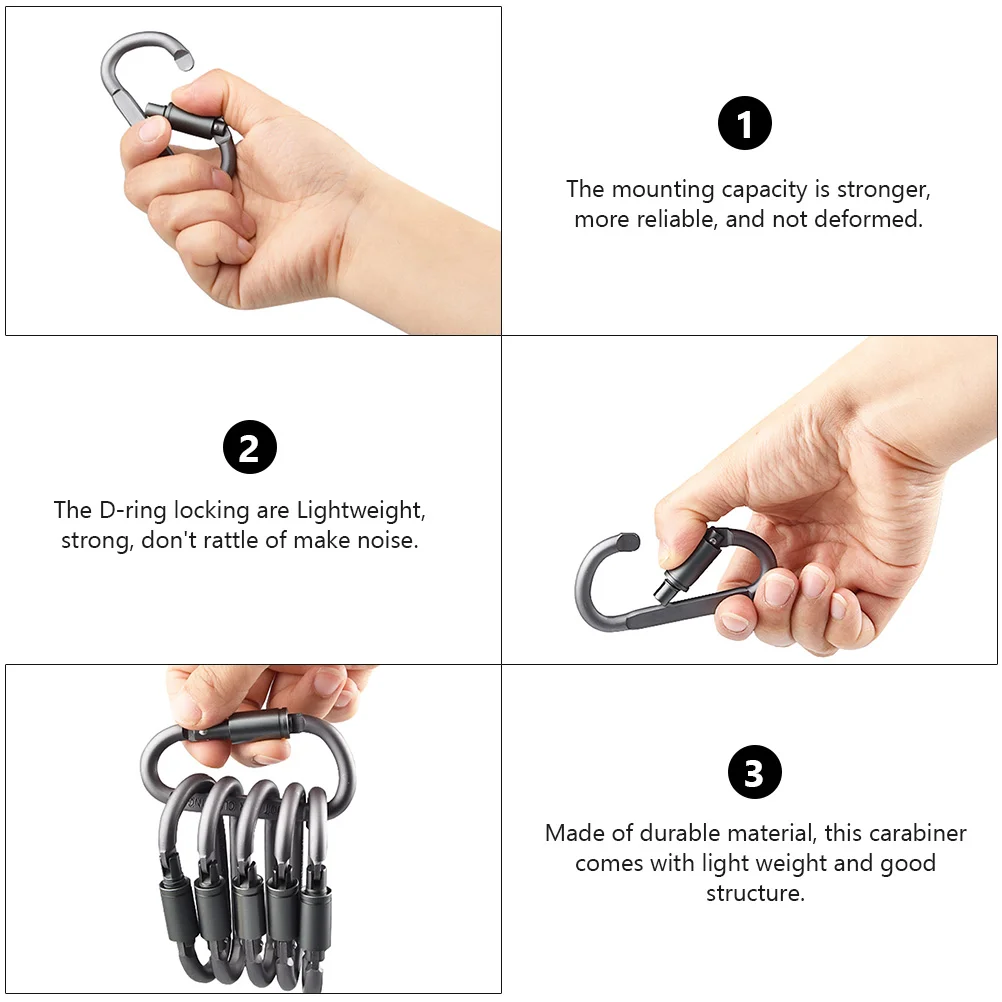 1

The mounting capacity is stronger, more reliable, and not deformed.

2

The D-ring locking are Lightweight, strong, don't rattle of make noise.

3

Made of durable material, this carabiner comes with light weight and good structure.