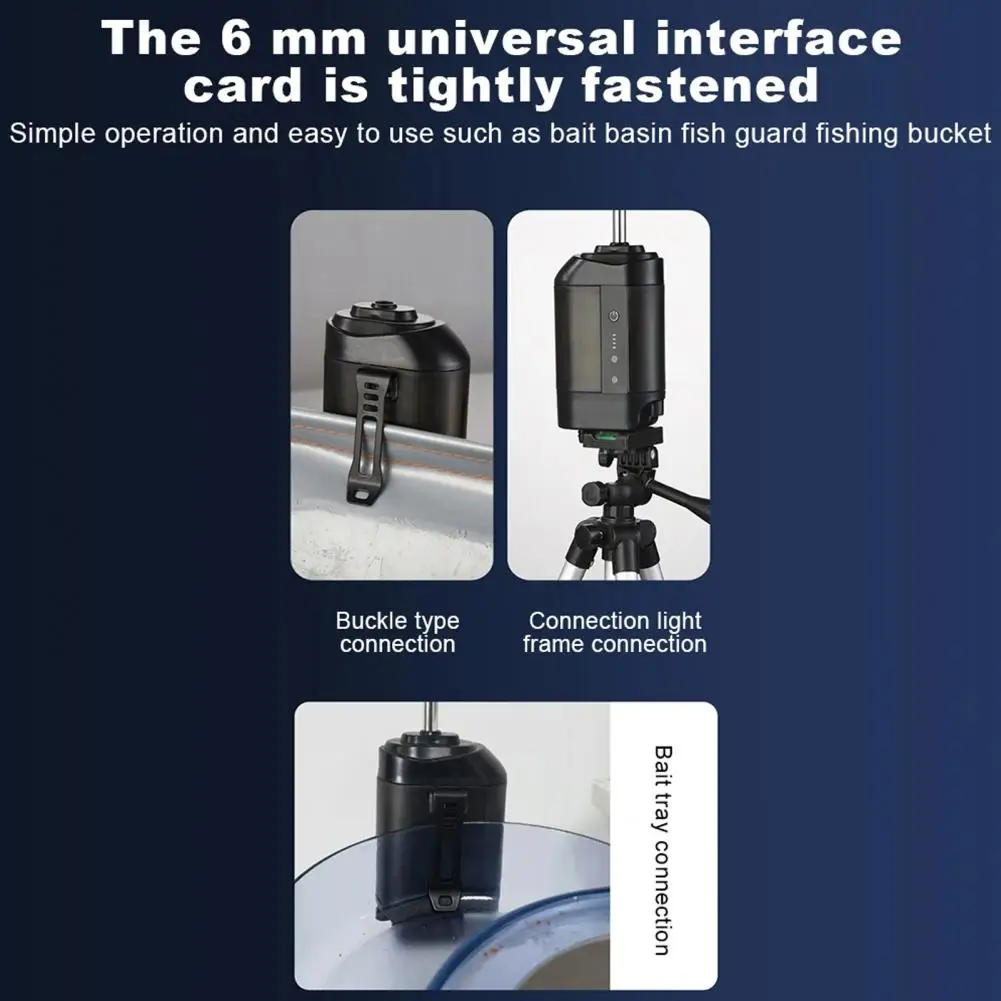 The 6 mm universal interface card is tightly fastened
Simple operation and easy to use such as bait basin fish guard fishing bucket

Buckle type connection

Connection light frame connection

Bait tray connection