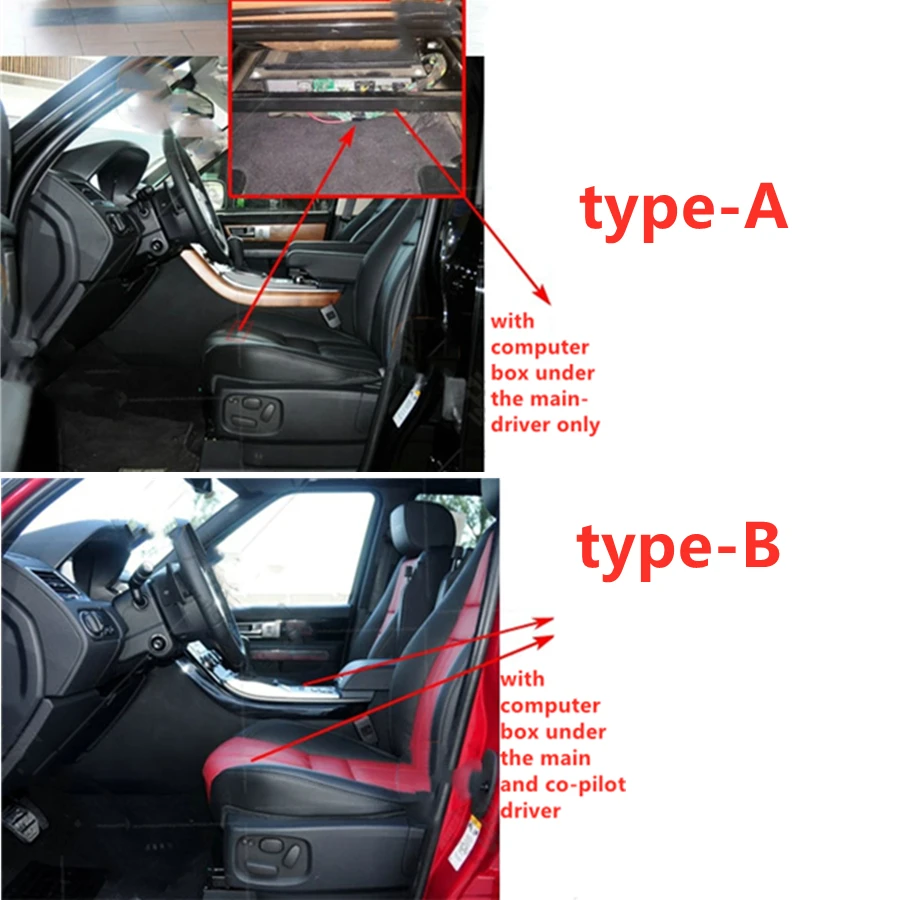 type-A

with computer box under the main-driver only

type-B

with computer box under the main and co-pilot driver