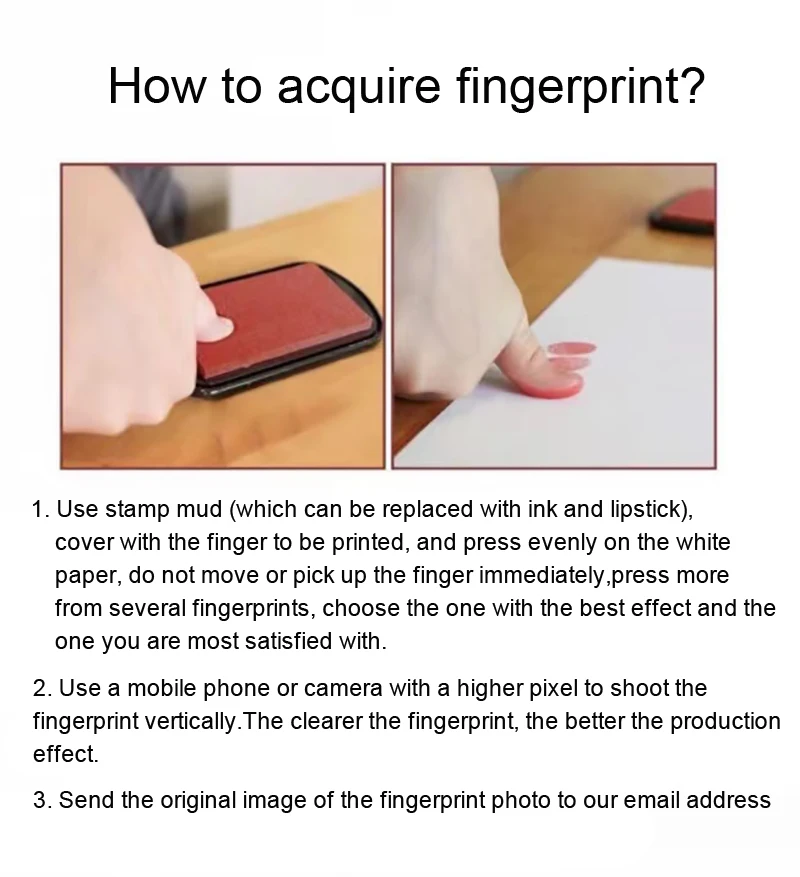 How to acquire fingerprint?

1. Use stamp mud (which can be replaced with ink and lipstick), cover with the finger to be printed, and press evenly on the white paper, do not move or pick up the finger immediately,press more from several fingerprints, choose the one with the best effect and the one you are most satisfied with.

2. Use a mobile phone or camera with a higher pixel to shoot the fingerprint vertically.The clearer the fingerprint, the better the production effect.

3. Send the original image of the fingerprint photo to our email address