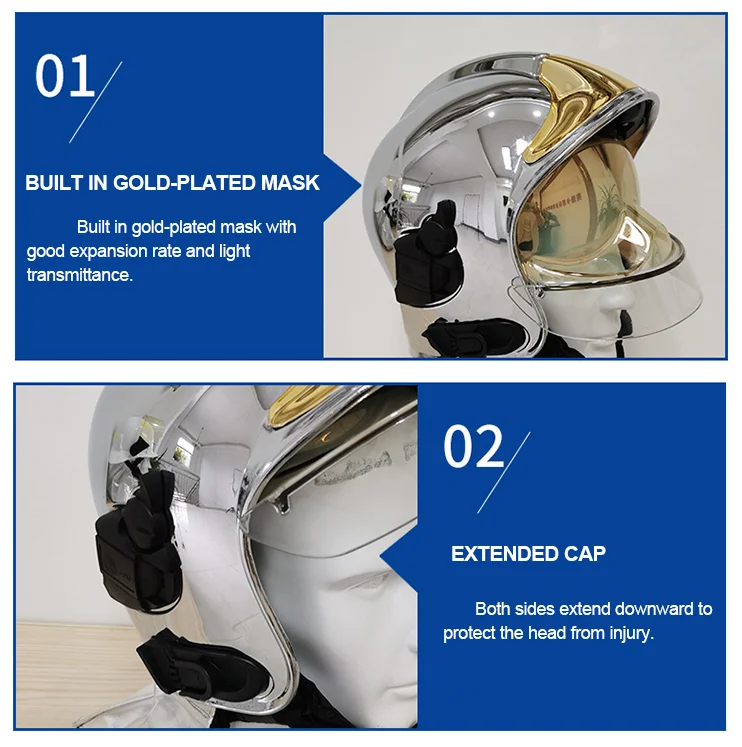 01

BUILT IN GOLD-PLATED MASK

Built in gold-plated mask with good expansion rate and light transmittance.

02

EXTENDED CAP

Both sides extend downward to protect the head from injury.