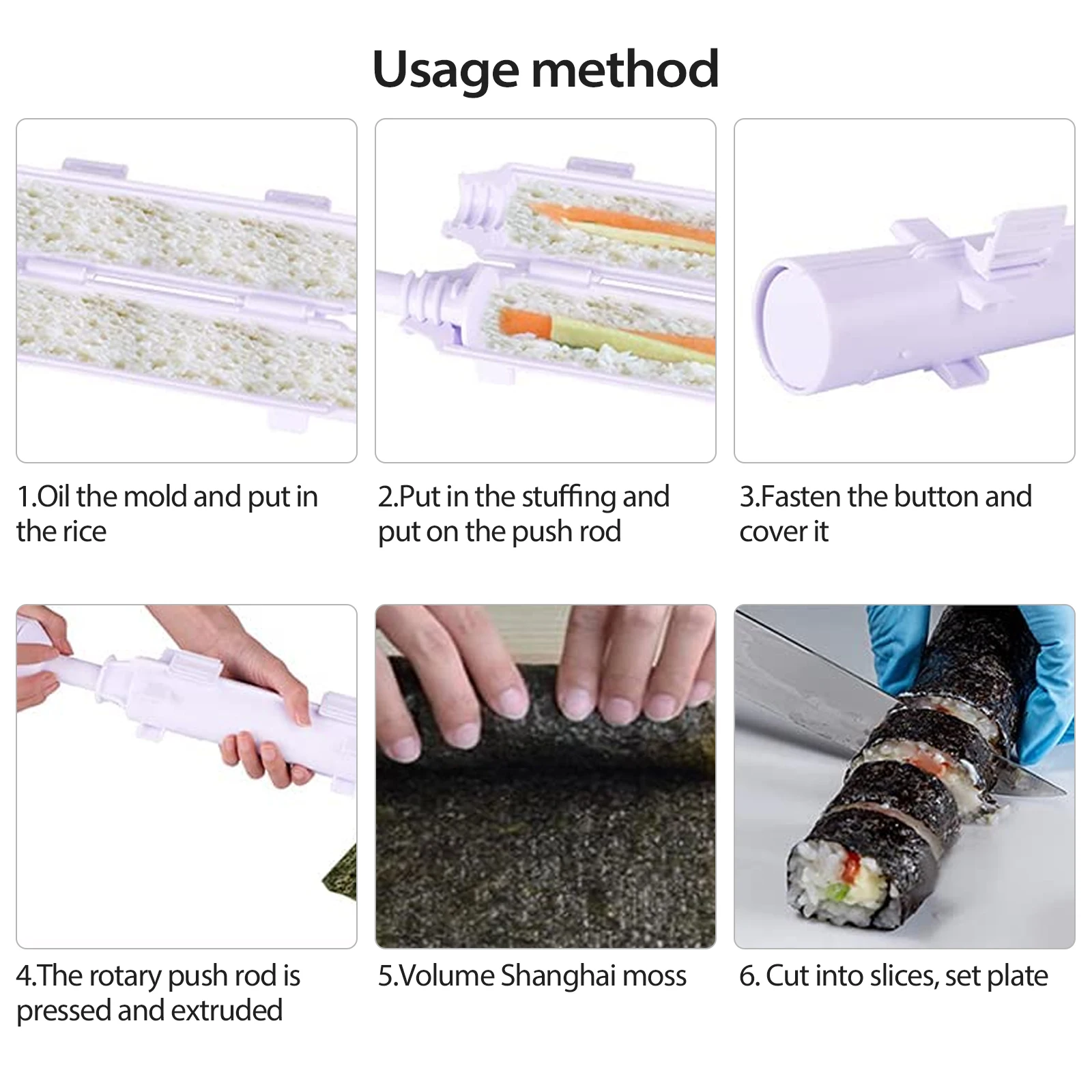 Usage method

1.Oil the mold and put in the rice

2.Put in the stuffing and put on the push rod

3.Fasten the button and cover it

4.The rotary push rod is pressed and extruded

5.Volume Shanghai moss

6. Cut into slices, set plate