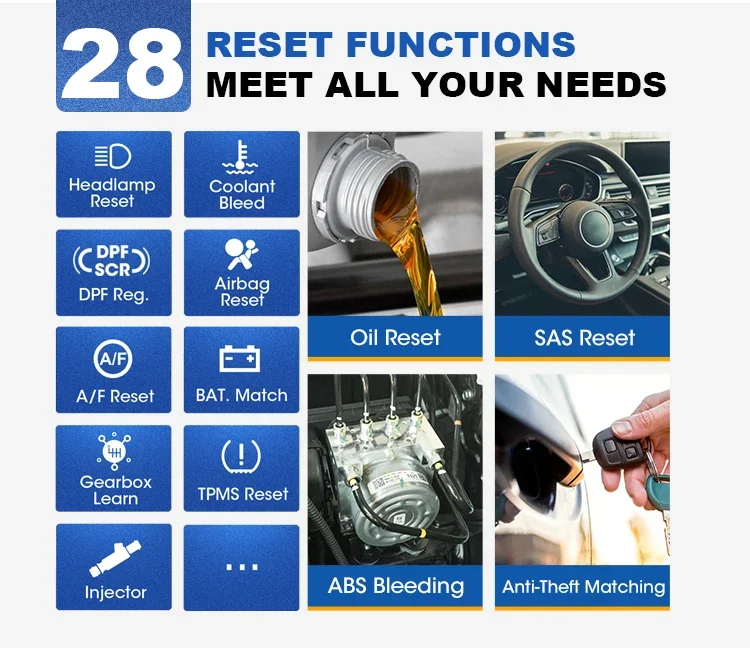 28 RESET FUNCTIONS
MEET ALL YOUR NEEDS

Headlamp Reset

Coolant Bleed

DPF SCR

DPF Reg.

Airbag Reset

A/F

A/F Reset

BAT. Match

Gearbox Learn

TPMS Reset

Injector

...

Oil Reset

SAS Reset

ABS Bleeding

Anti-Theft Matching