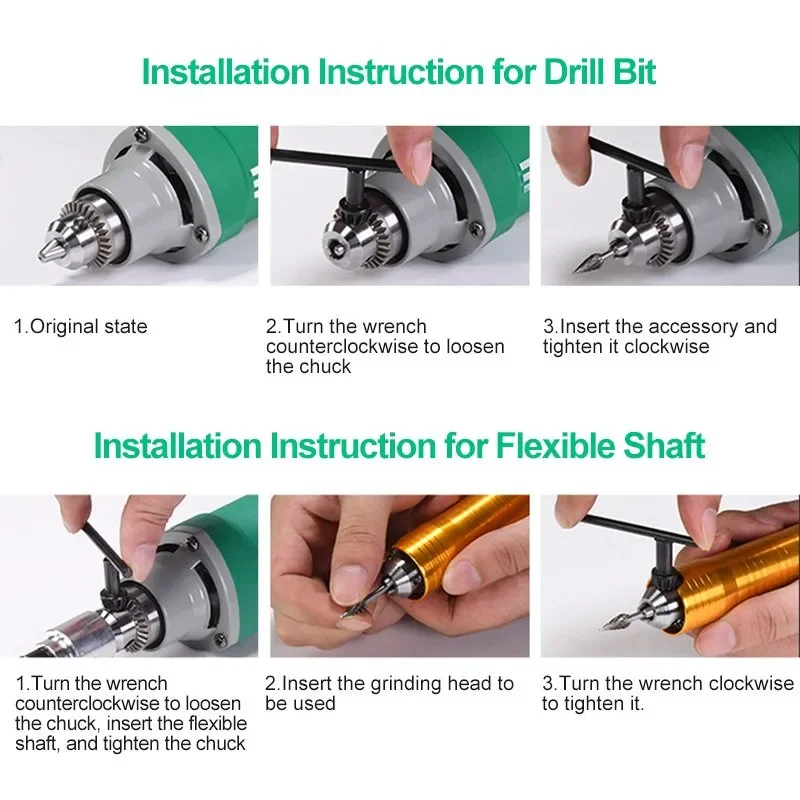 Installation Instruction for Drill Bit

1.Original state

2.Turn the wrench counterclockwise to loosen the chuck

3.Insert the accessory and tighten it clockwise

Installation Instruction for Flexible Shaft

1.Turn the wrench counterclockwise to loosen the chuck, insert the flexible shaft, and tighten the chuck

2.Insert the grinding head to be used

3.Turn the wrench clockwise to tighten it.